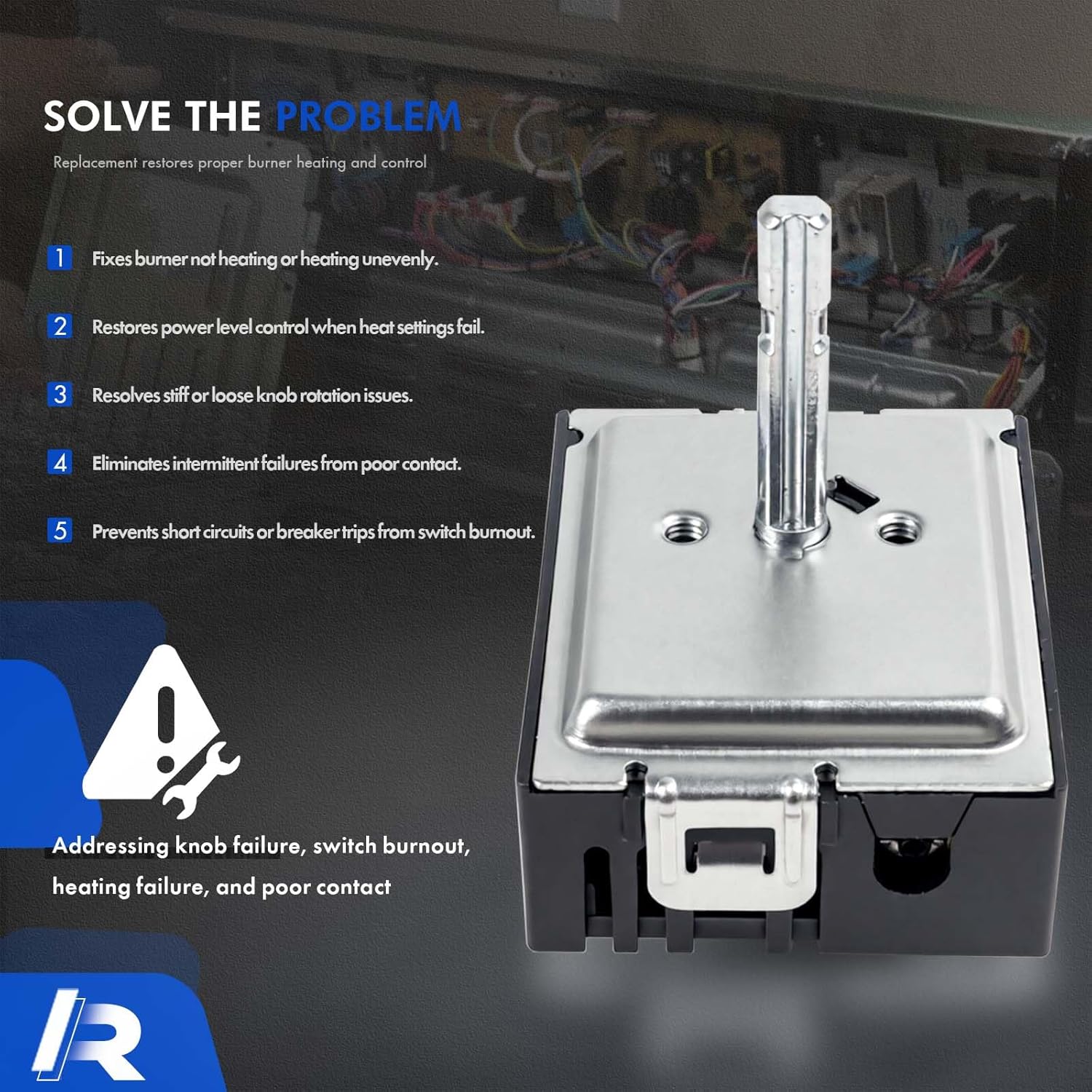 SOLVE THE PROBLEM

Replacement restores proper burner heating and control

1 Fixes burner not heating or heating unevenly.

2 Restores power level control when heat settings fail.

3 Resolves stiff or loose knob rotation issues.

4 Eliminates intermittent failures from poor contact.

5 Prevents short circuits or breaker trips from switch burnout.

Addressing knob failure, switch burnout, heating failure, and poor contact

R