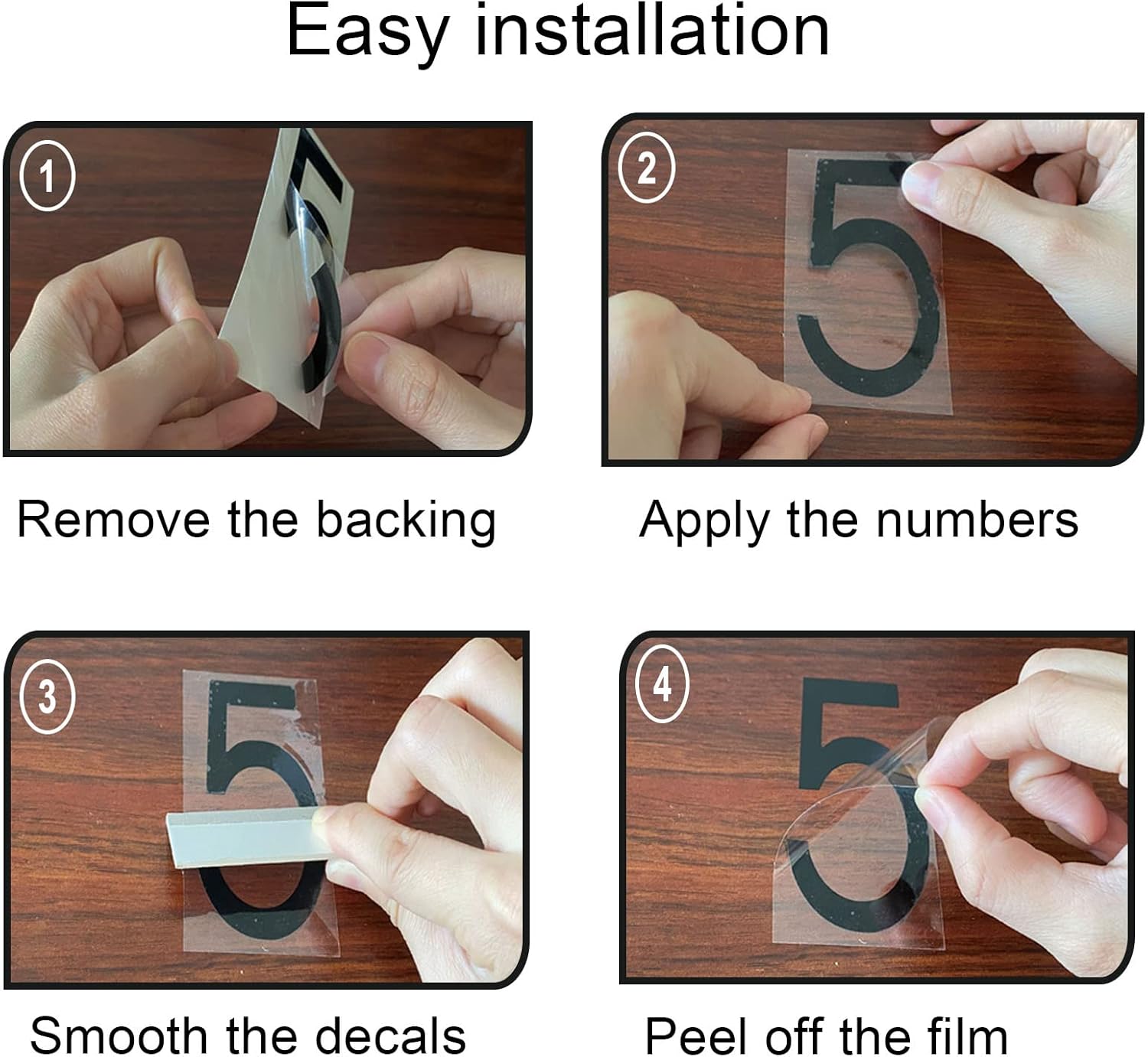 Easy installation

1

5

Remove the backing

2

5

Apply the numbers

3

5

Smooth the decals

4

5

Peel off the film