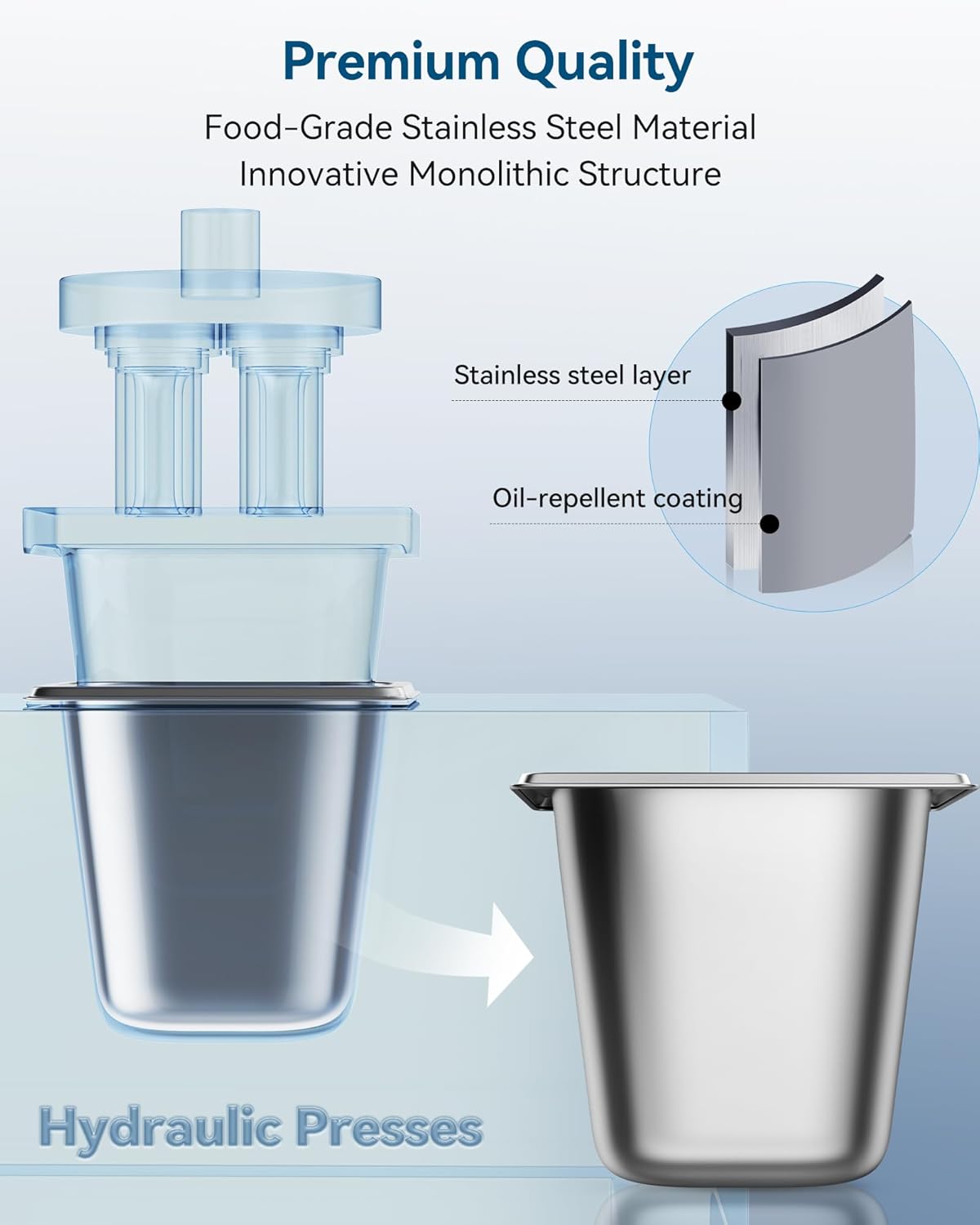 Premium Quality

Food-Grade Stainless Steel Material
Innovative Monolithic Structure

Stainless steel layer

Oil-repellent coating

Hydraulic Presses