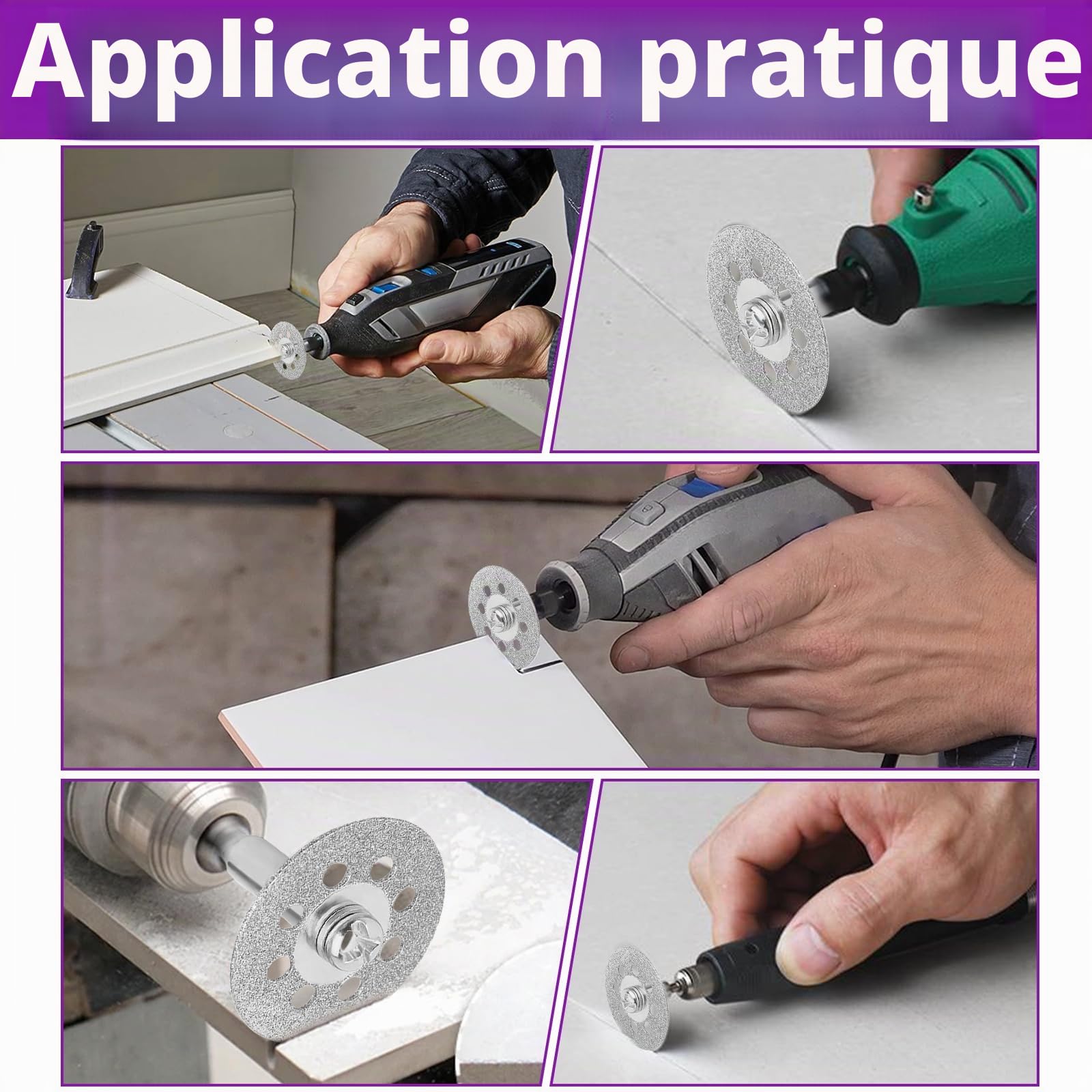 Application pratique