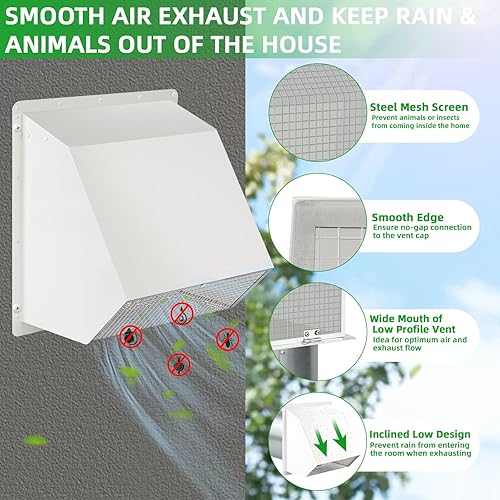 SMOOTH AIR EXHAUST AND KEEP RAIN & ANIMALS OUT OF THE HOUSE

Steel Mesh Screen
Prevent animals or insects from coming inside the home

Smooth Edge
Ensure no-gap connection to the vent cap

Wide Mouth of Low Profile Vent
Idea for optimum air and exhaust flow

Inclined Low Design
Prevent rain from entering the room when exhausting