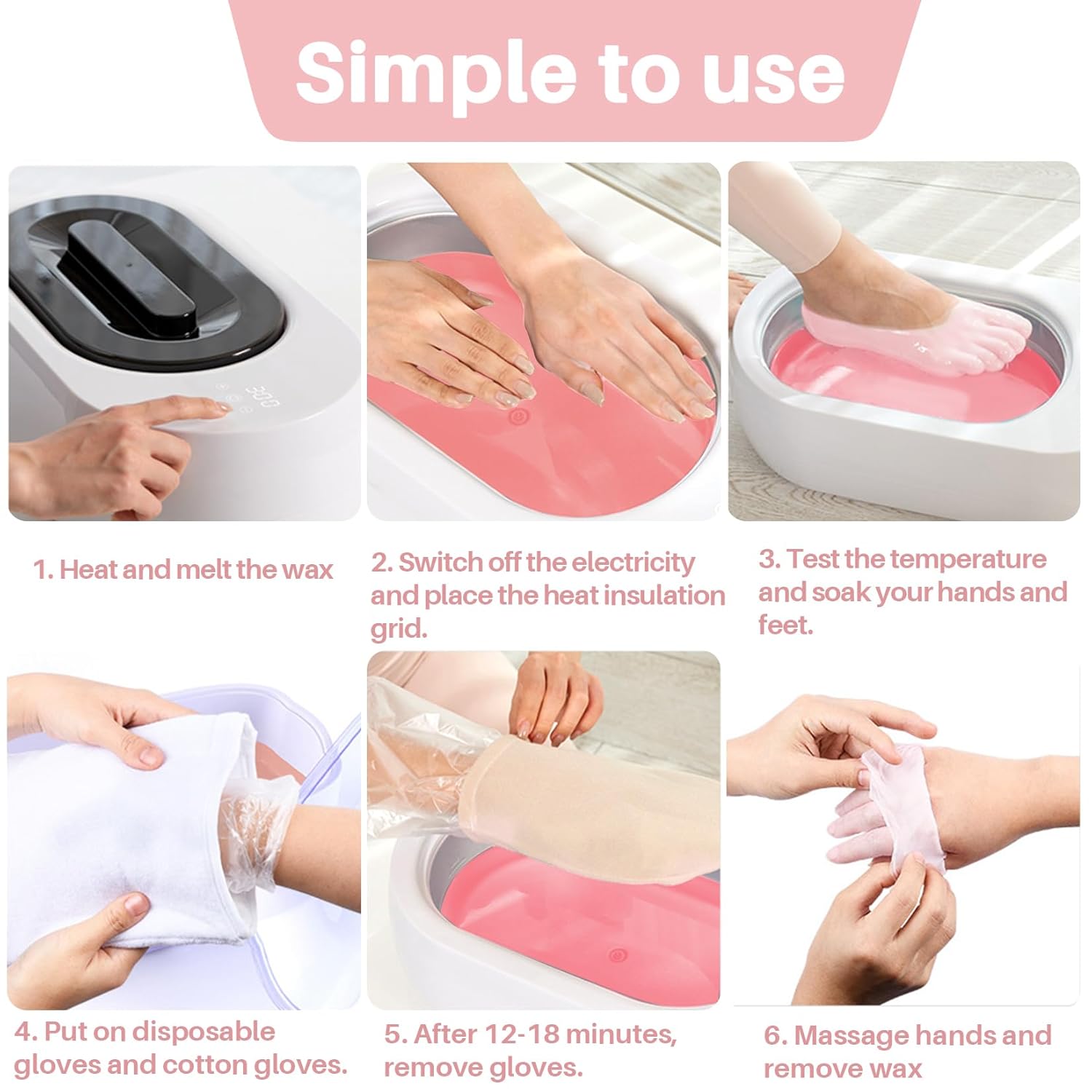 Simple to use

1. Heat and melt the wax

2. Switch off the electricity and place the heat insulation grid.

3. Test the temperature and soak your hands and feet.

4. Put on disposable gloves and cotton gloves.

5. After 12-18 minutes, remove gloves.

6. Massage hands and remove wax