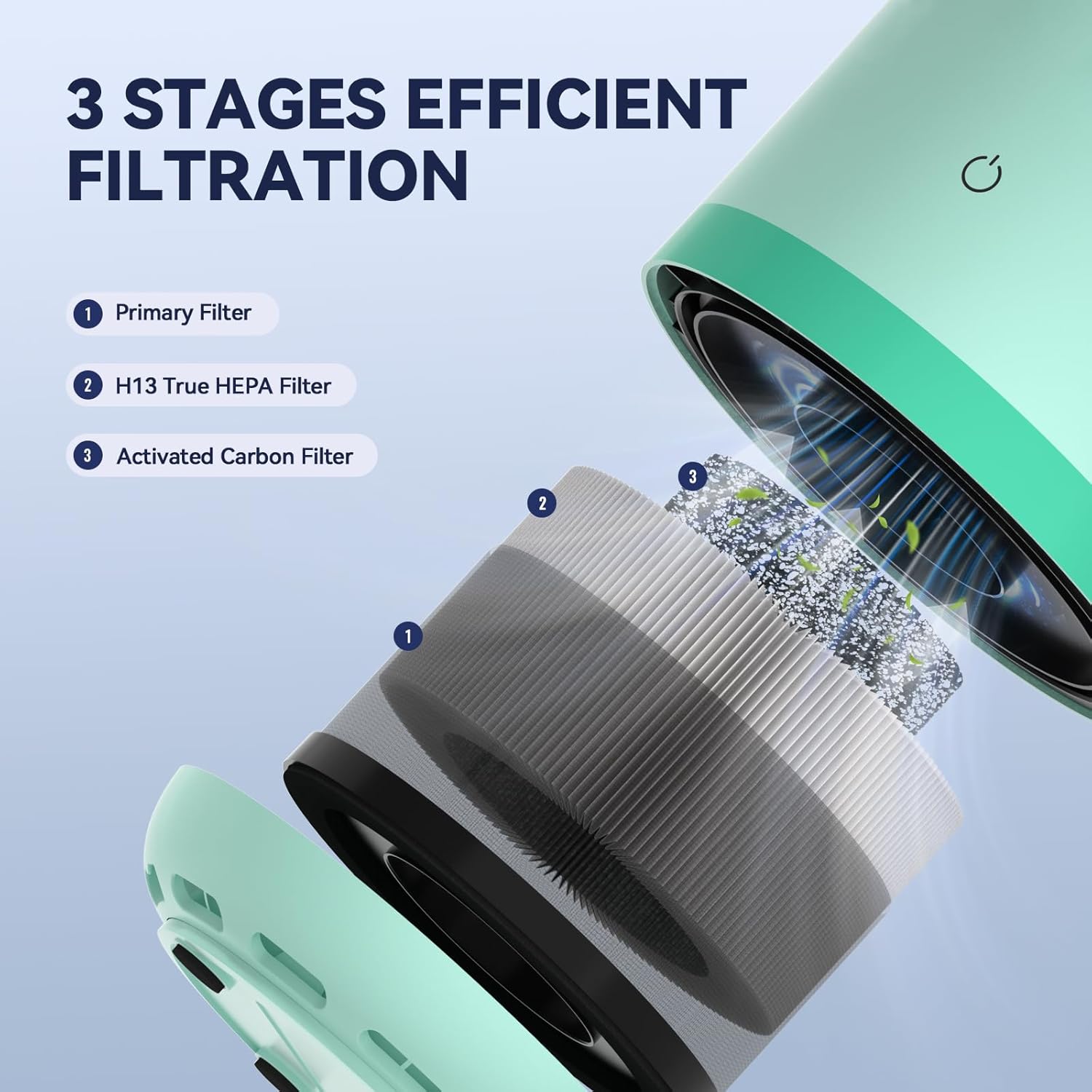 3 STAGES EFFICIENT FILTRATION

1 Primary Filter

2 H13 True HEPA Filter

3 Activated Carbon Filter

3

2

1