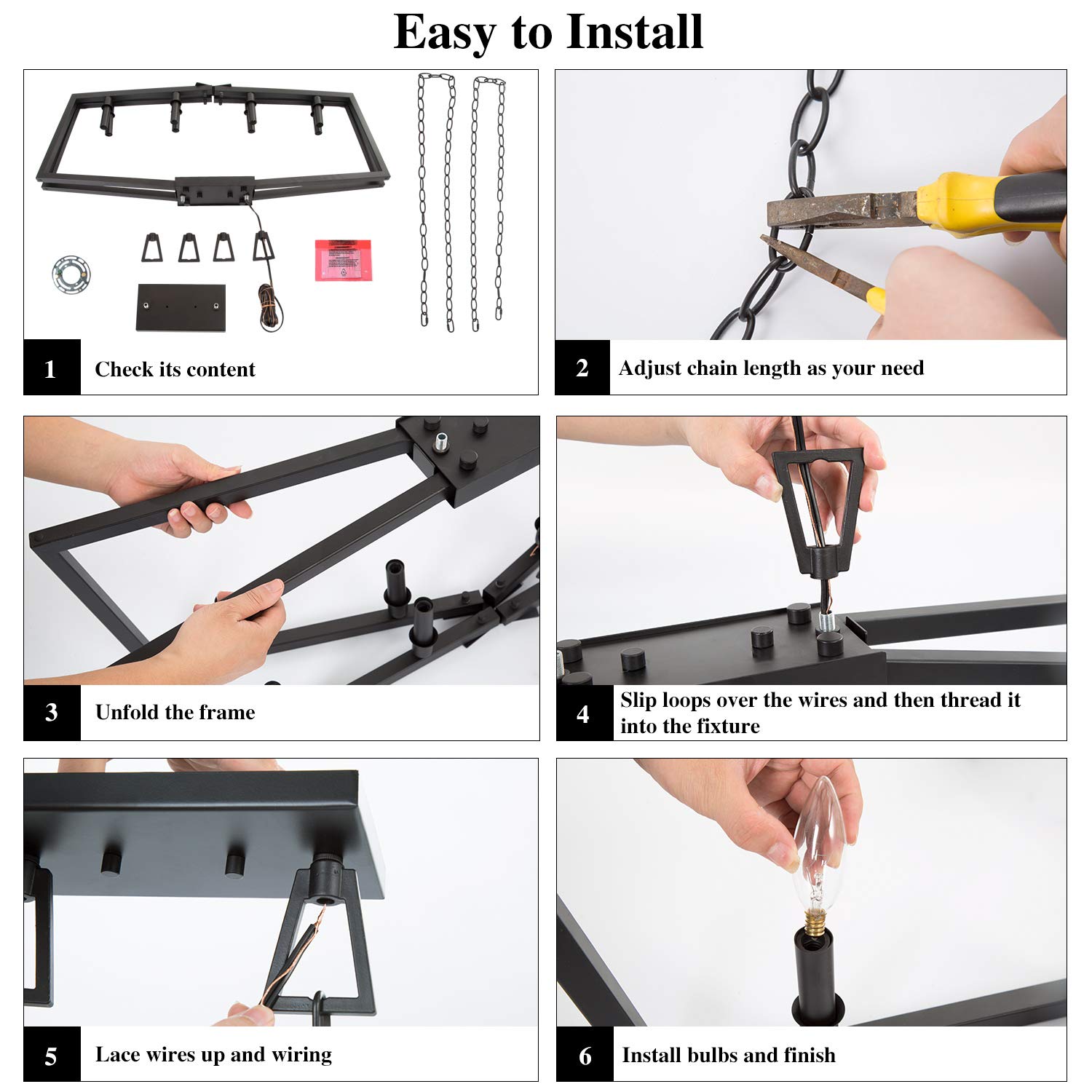 Easy to Install

1 Check its content

2 Adjust chain length as your need

3 Unfold the frame

4 Slip loops over the wires and then thread it into the fixture

5 Lace wires up and wiring

6 Install bulbs and finish