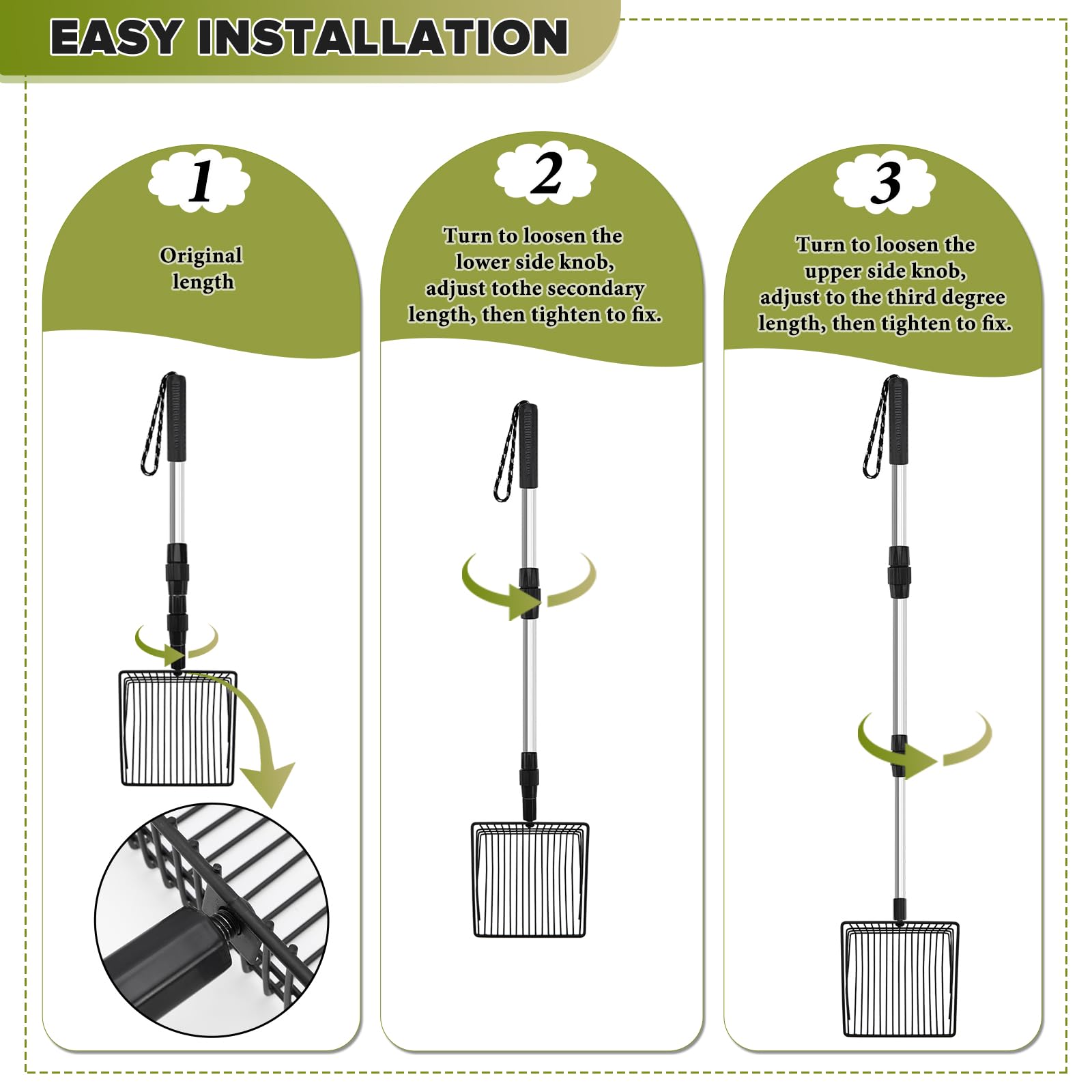 EASY INSTALLATION

1

Original length

2

Turn to loosen the lower side knob, adjust tothe secondary length, then tighten to fix.

3

Turn to loosen the upper side knob, adjust to the third degree length, then tighten to fix.