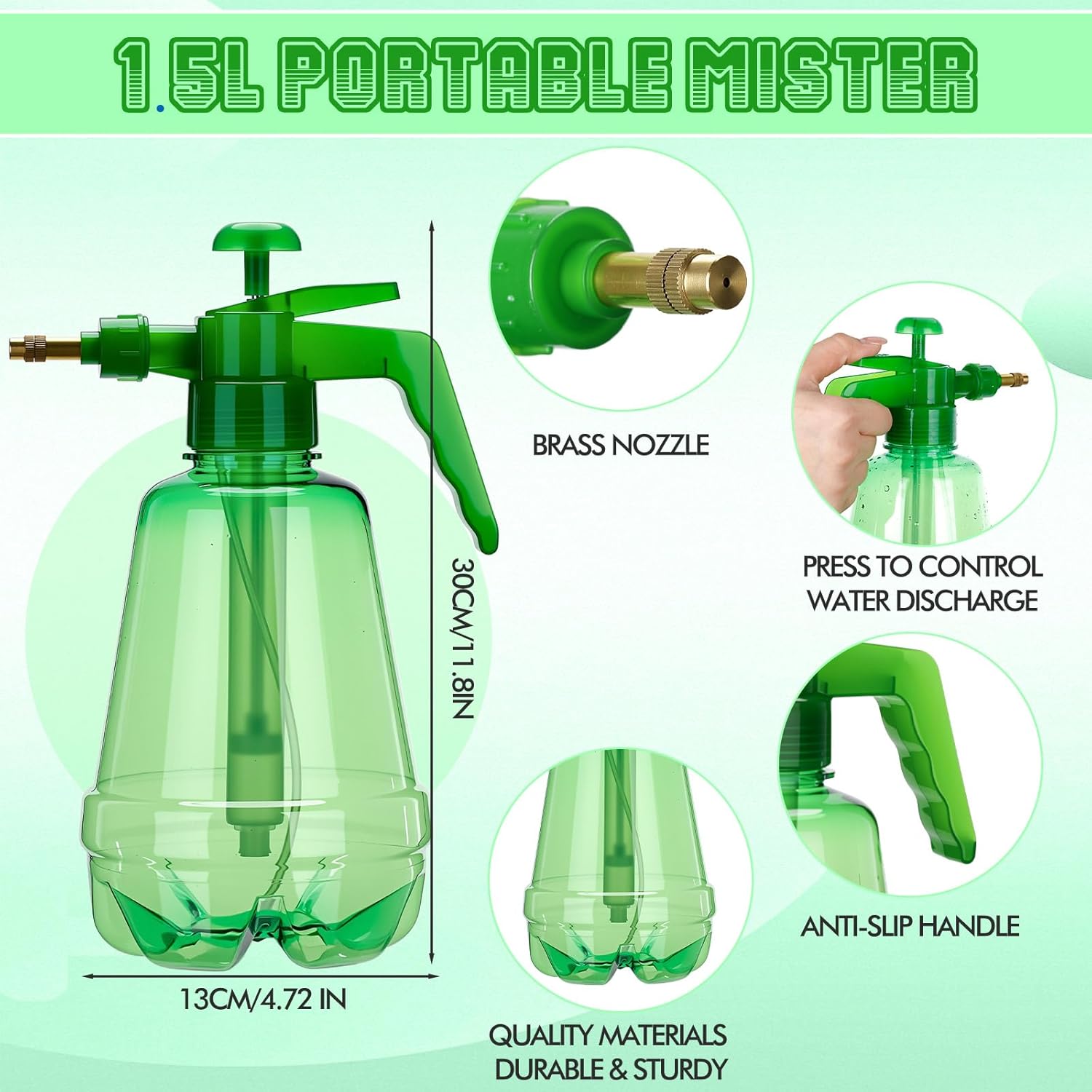 1.5L PORTABLE MISTER

30CM/11.8IN

13CM/4.72 IN

BRASS NOZZLE

PRESS TO CONTROL WATER DISCHARGE

ANTI-SLIP HANDLE

QUALITY MATERIALS DURABLE & STURDY