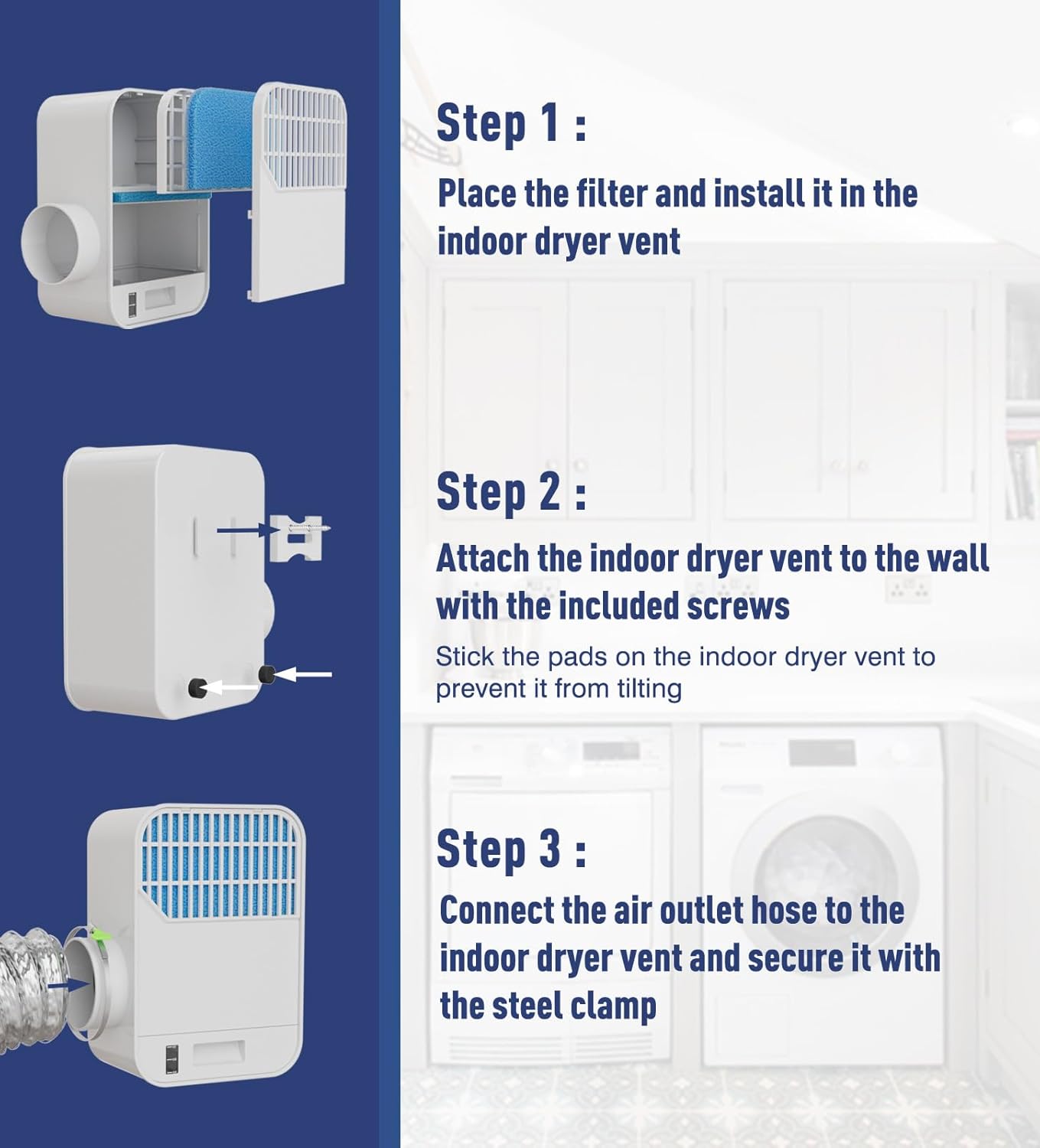 Step 1 :

Place the filter and install it in the indoor dryer vent

Step 2 :

Attach the indoor dryer vent to the wall with the included screws

Stick the pads on the indoor dryer vent to prevent it from tilting

Step 3 :

Connect the air outlet hose to the indoor dryer vent and secure it with the steel clamp