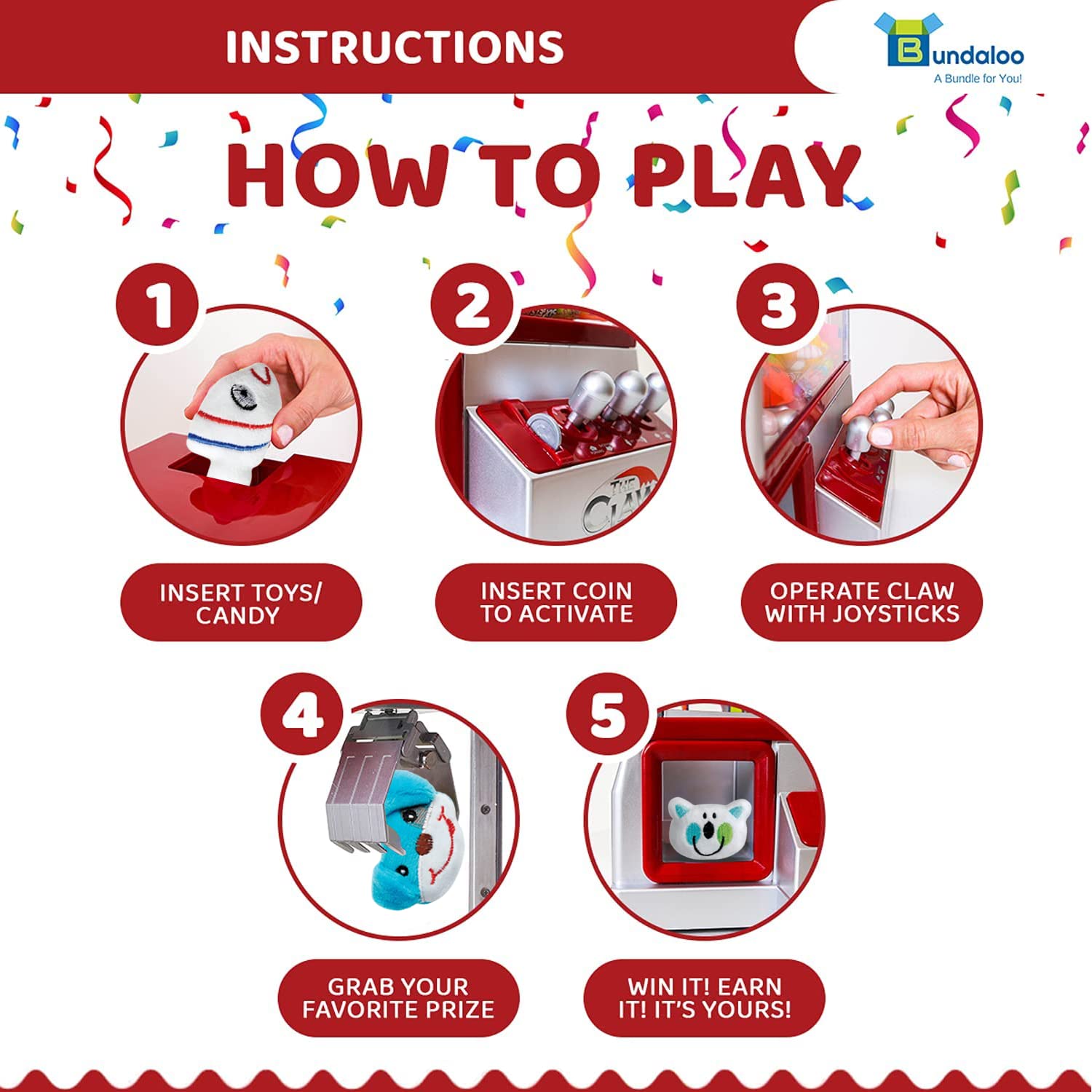 INSTRUCTIONS

Bundaloo
A Bundle for You!

HOW TO PLAY

1

INSERT TOYS/ CANDY

2

THE CLAW

INSERT COIN TO ACTIVATE

3

OPERATE CLAW WITH JOYSTICKS

4

GRAB YOUR FAVORITE PRIZE

5

WIN IT! EARN IT! IT'S YOURS!