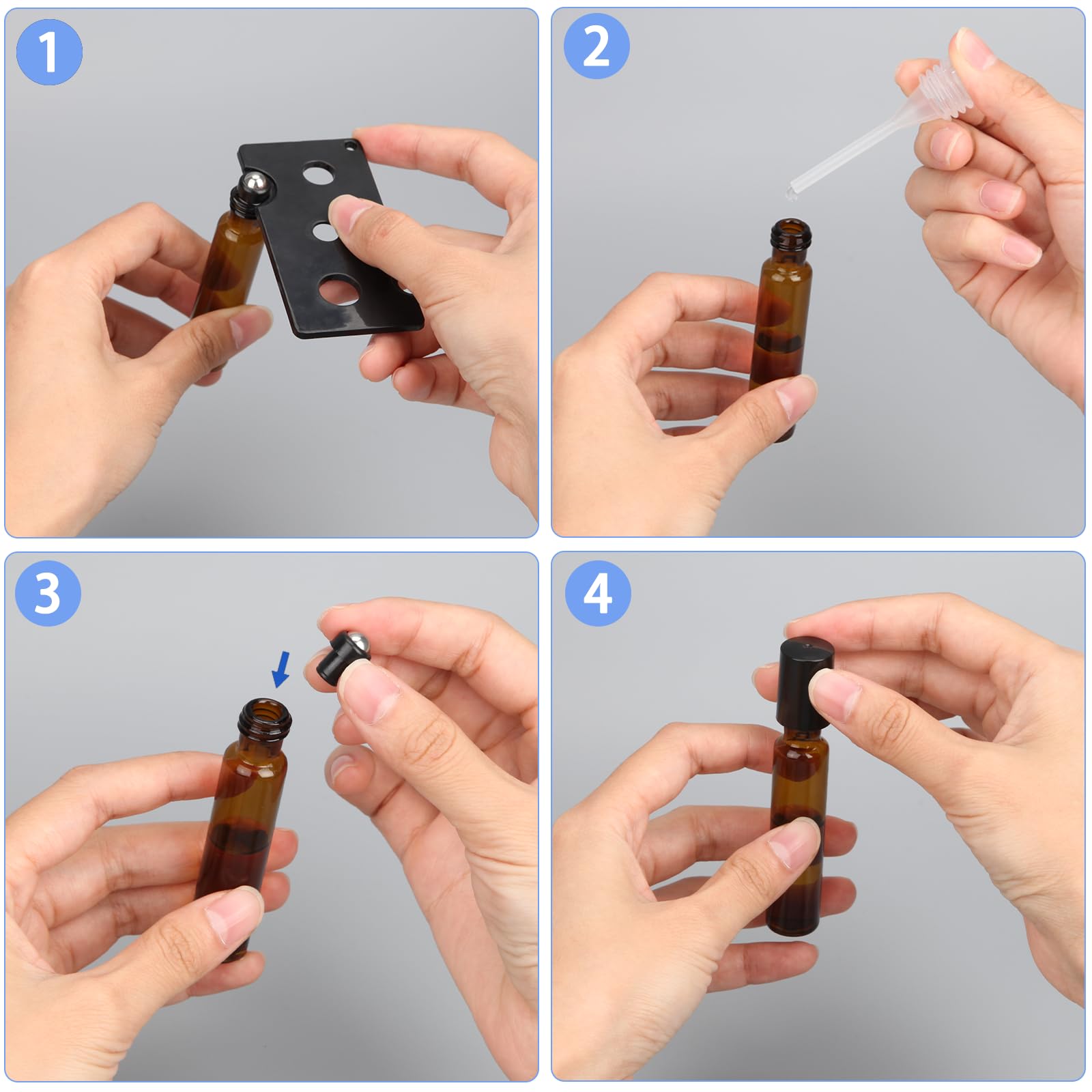 1

2

3

4