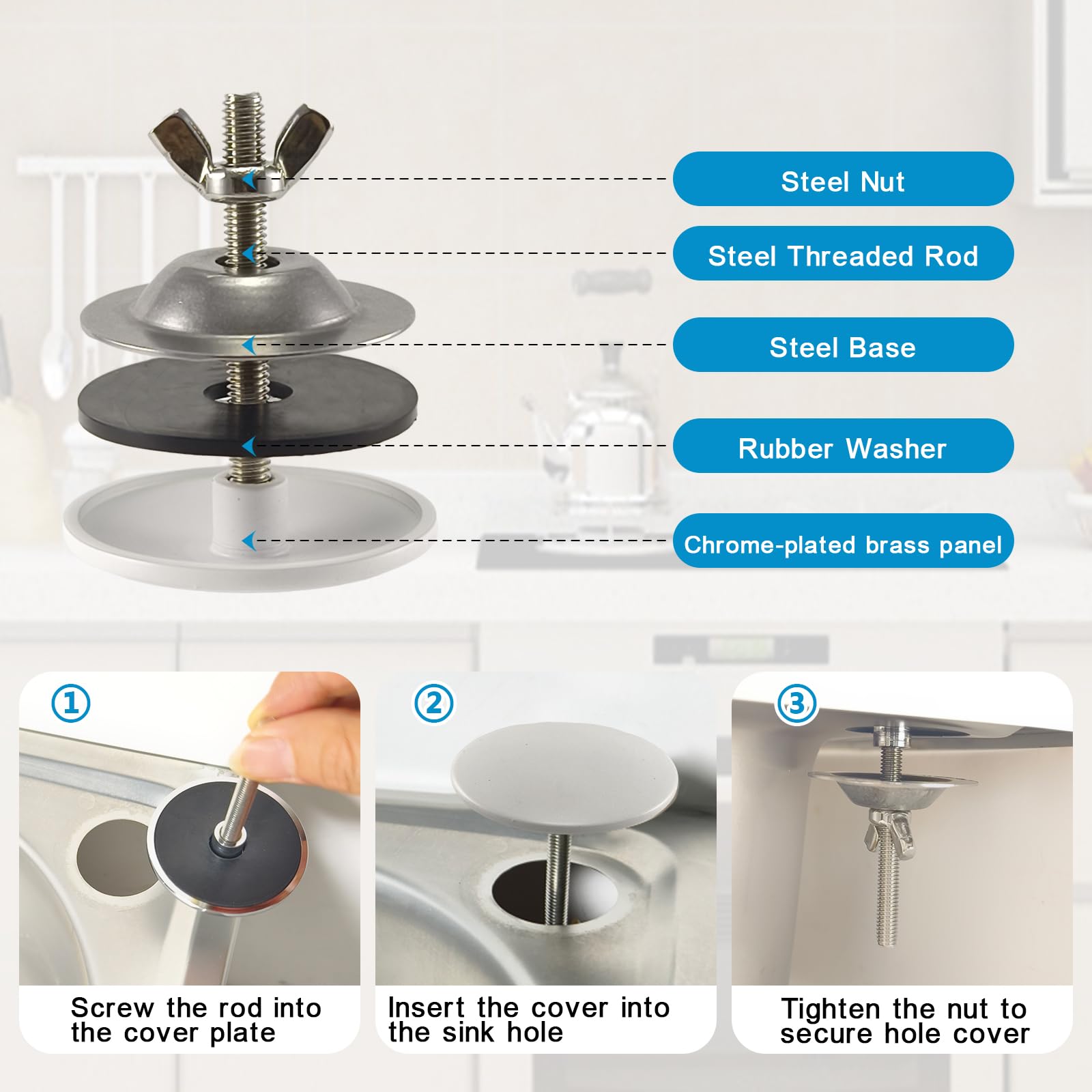 Steel Nut

Steel Threaded Rod

Steel Base

Rubber Washer

Chrome-plated brass panel

①

Screw the rod into the cover plate

②

Insert the cover into the sink hole

③

Tighten the nut to secure hole cover