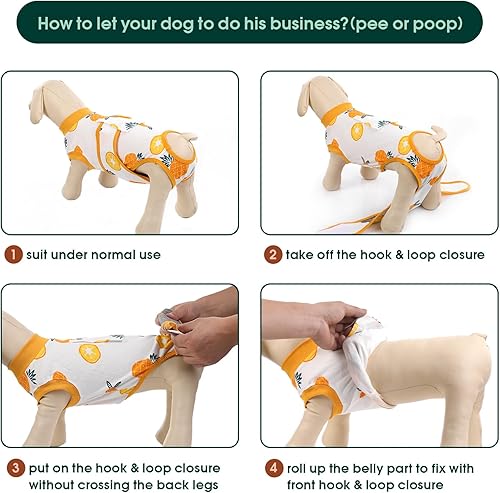 How to let your dog to do his business?(pee or poop)

1 suit under normal use

2 take off the hook & loop closure

3 put on the hook & loop closure without crossing the back legs

4 roll up the belly part to fix with front hook & loop closure