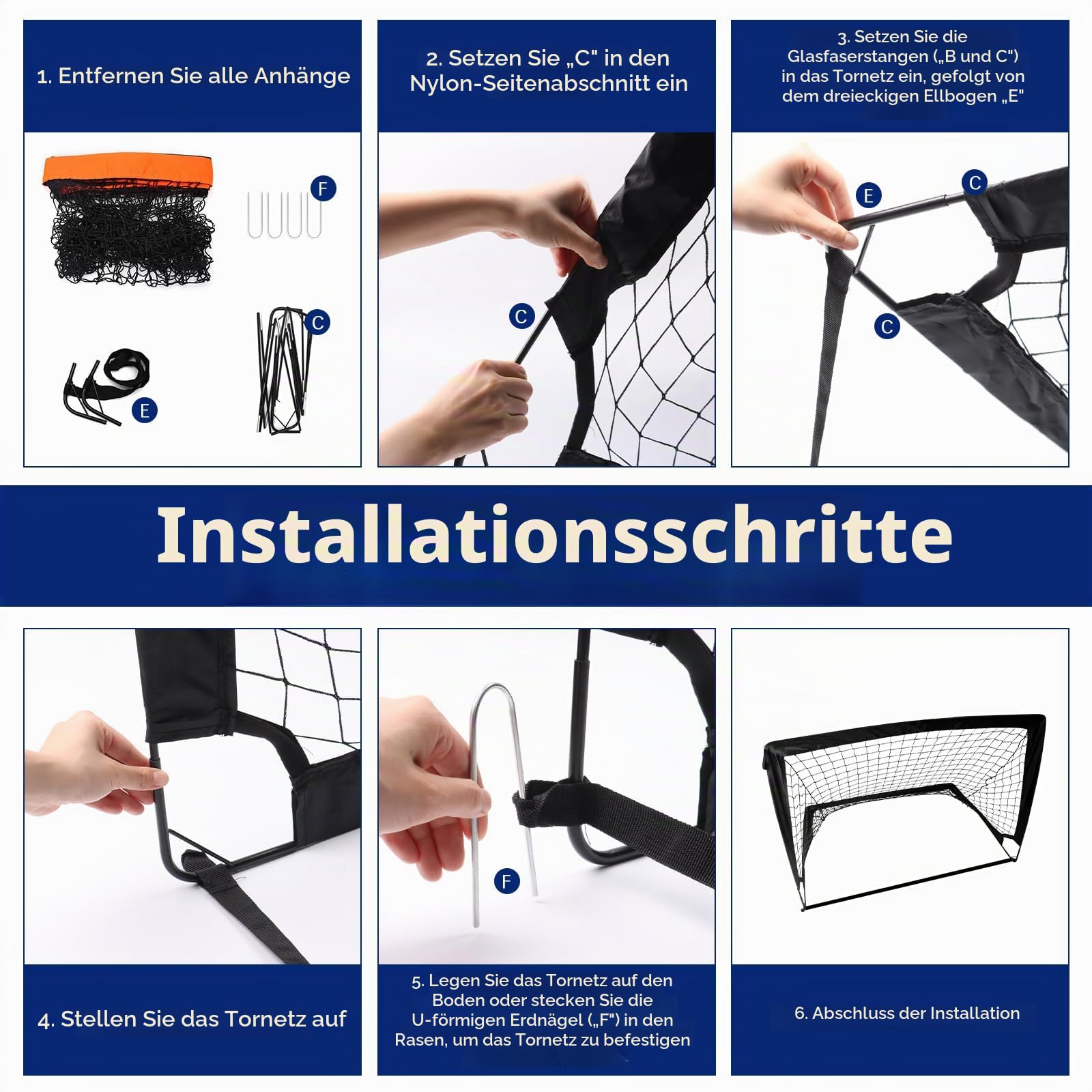 1. Entfernen Sie alle Anhänge

F

C

E

2. Setzen Sie „C" in den Nylon-Seitenabschnitt ein

C

3. Setzen Sie die Glasfaserstangen („B und C") in das Tornetz ein, gefolgt von dem dreieckigen Ellbogen „E"

E

C

C

Installationsschritte

4. Stellen Sie das Tornetz auf

F

5. Legen Sie das Tornetz auf den Boden oder stecken Sie die U-förmigen Erdnägel („F") in den Rasen, um das Tornetz zu befestigen

6. Abschluss der Installation