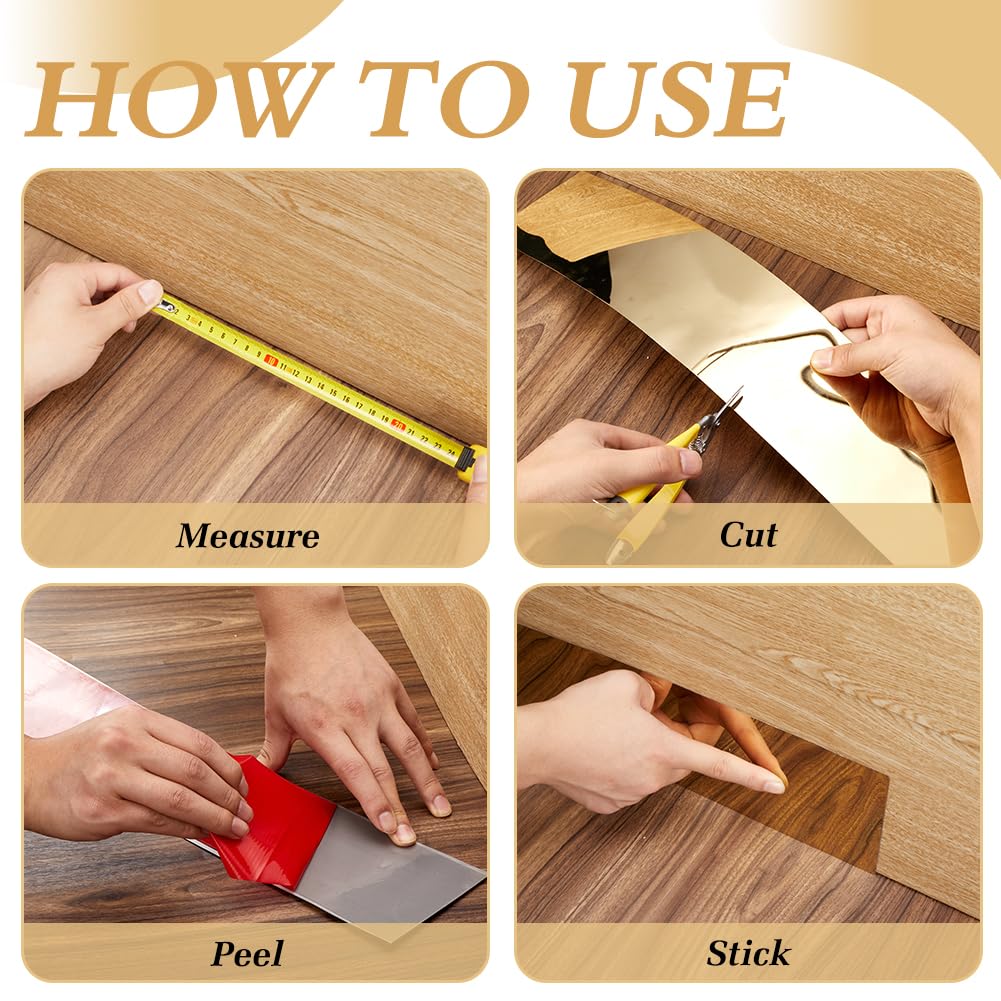 HOW TO USE

Measure

Cut

Peel

Stick