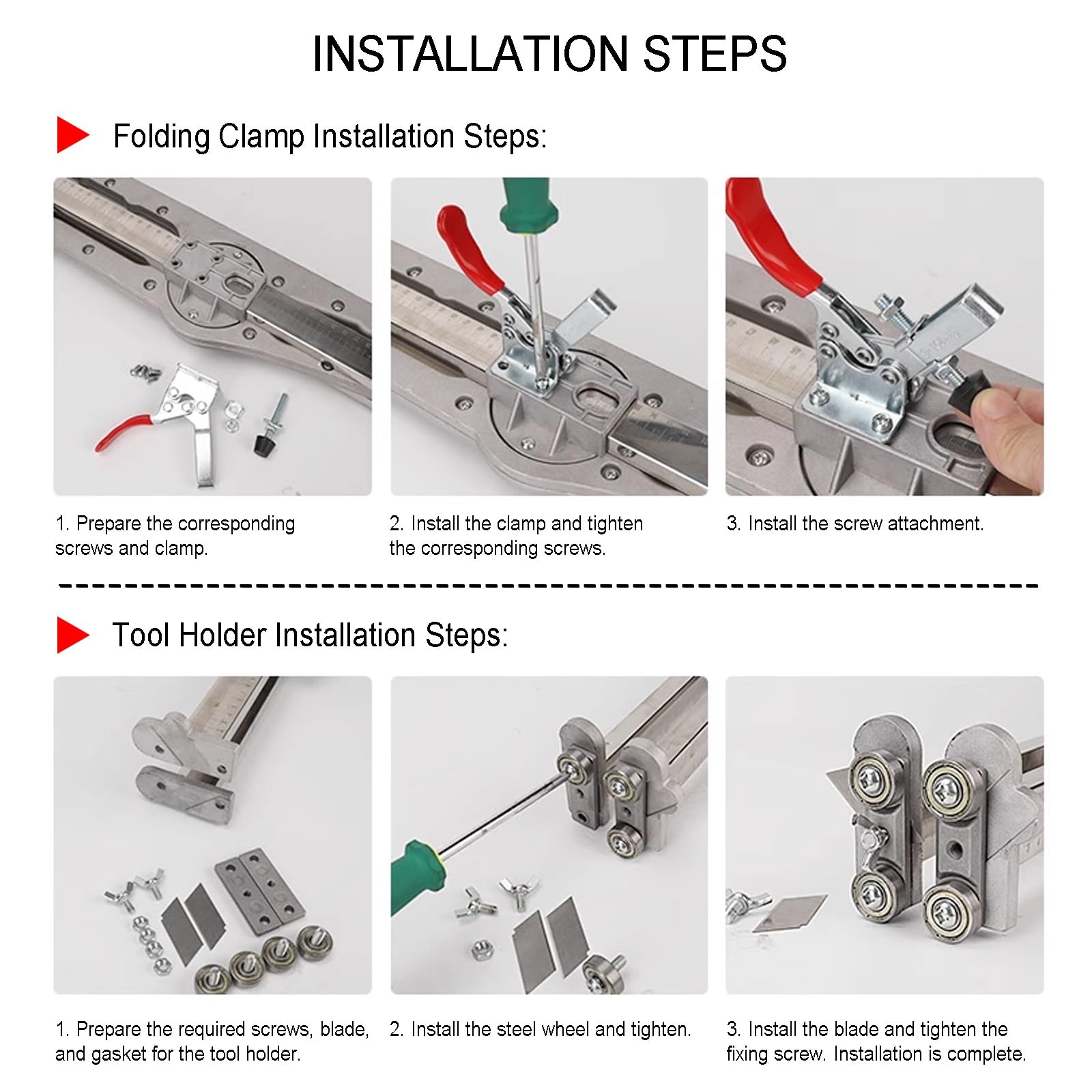 INSTALLATION STEPS

Folding Clamp Installation Steps:

1. Prepare the corresponding screws and clamp.

2. Install the clamp and tighten the corresponding screws.

3. Install the screw attachment.

Tool Holder Installation Steps:

1. Prepare the required screws, blade, and gasket for the tool holder.

2. Install the steel wheel and tighten.

3. Install the blade and tighten the fixing screw. Installation is complete.