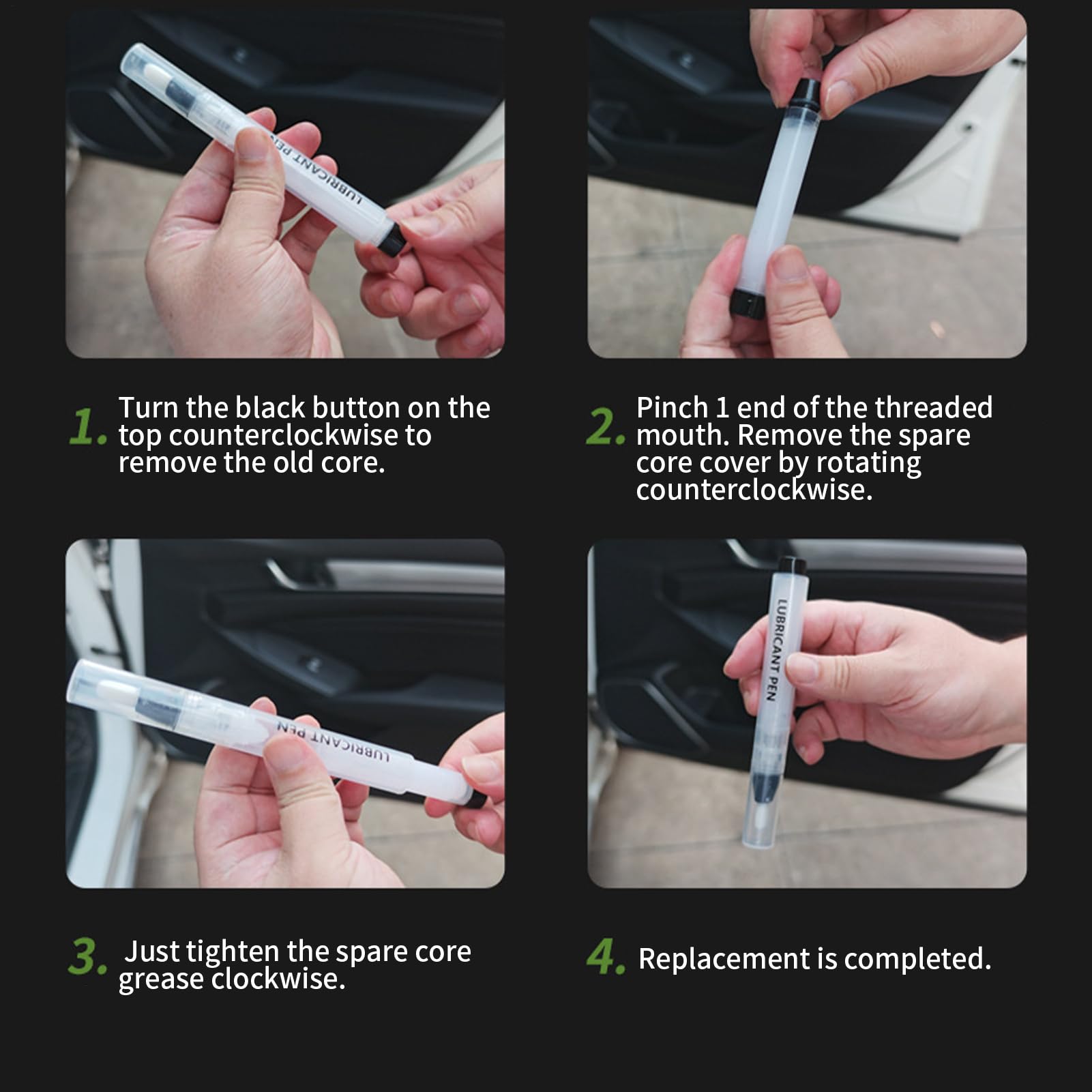 LUBRICANT PEN

1. Turn the black button on the top counterclockwise to remove the old core.

2. Pinch 1 end of the threaded mouth. Remove the spare core cover by rotating counterclockwise.

LUBRICANT PEN

LUBRICANT PEN

3. Just tighten the spare core grease clockwise.

4. Replacement is completed.