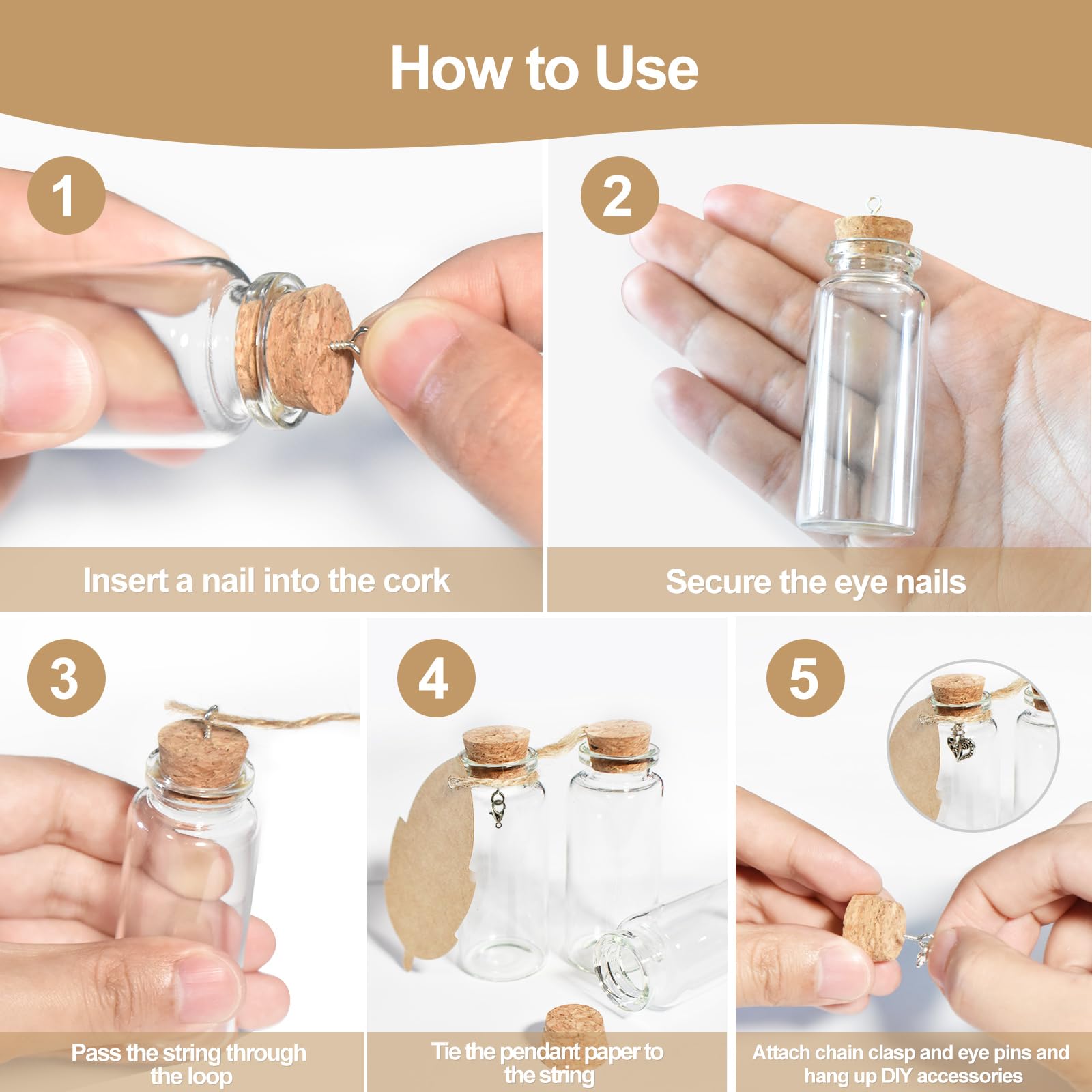 How to Use

1

Insert a nail into the cork

2

Secure the eye nails

3

Pass the string through the loop

4

Tie the pendant paper to the string

5

Attach chain clasp and eye pins and hang up DIY accessories