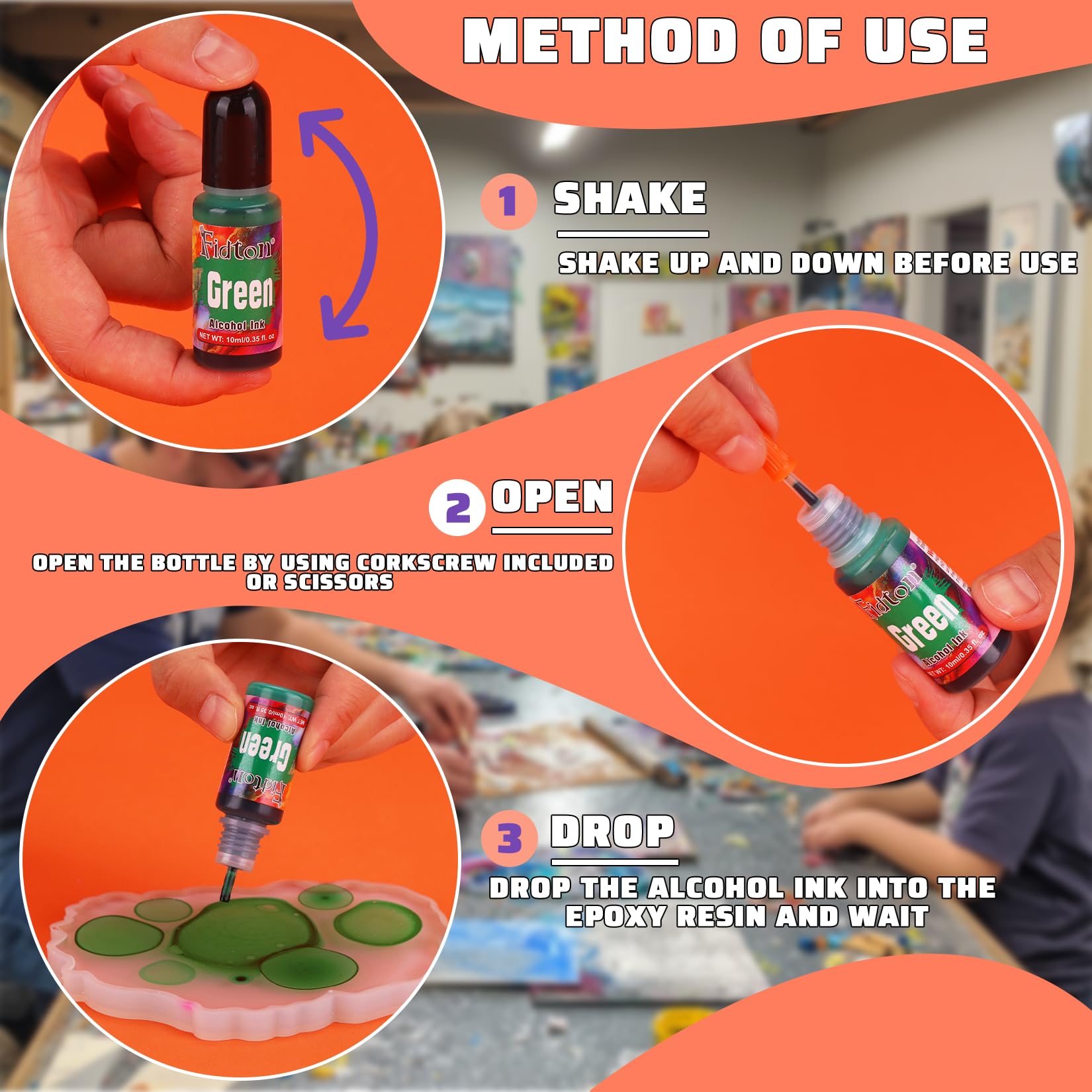 METHOD OF USE

Fidton
Green
Alcohol Ink
NET WT: 10ml/0.35 fl. oz

1 SHAKE

SHAKE UP AND DOWN BEFORE USE

2 OPEN

OPEN THE BOTTLE BY USING CORKSCREW INCLUDED OR SCISSORS

Fidton
Green
Alcohol Ink
NET WT: 10ml/0.35 fl. oz

Fidton
Green
Alcohol Ink
NET WT: 10ml/0.35 fl. oz

3 DROP

DROP THE ALCOHOL INK INTO THE EPOXY RESIN AND WAIT