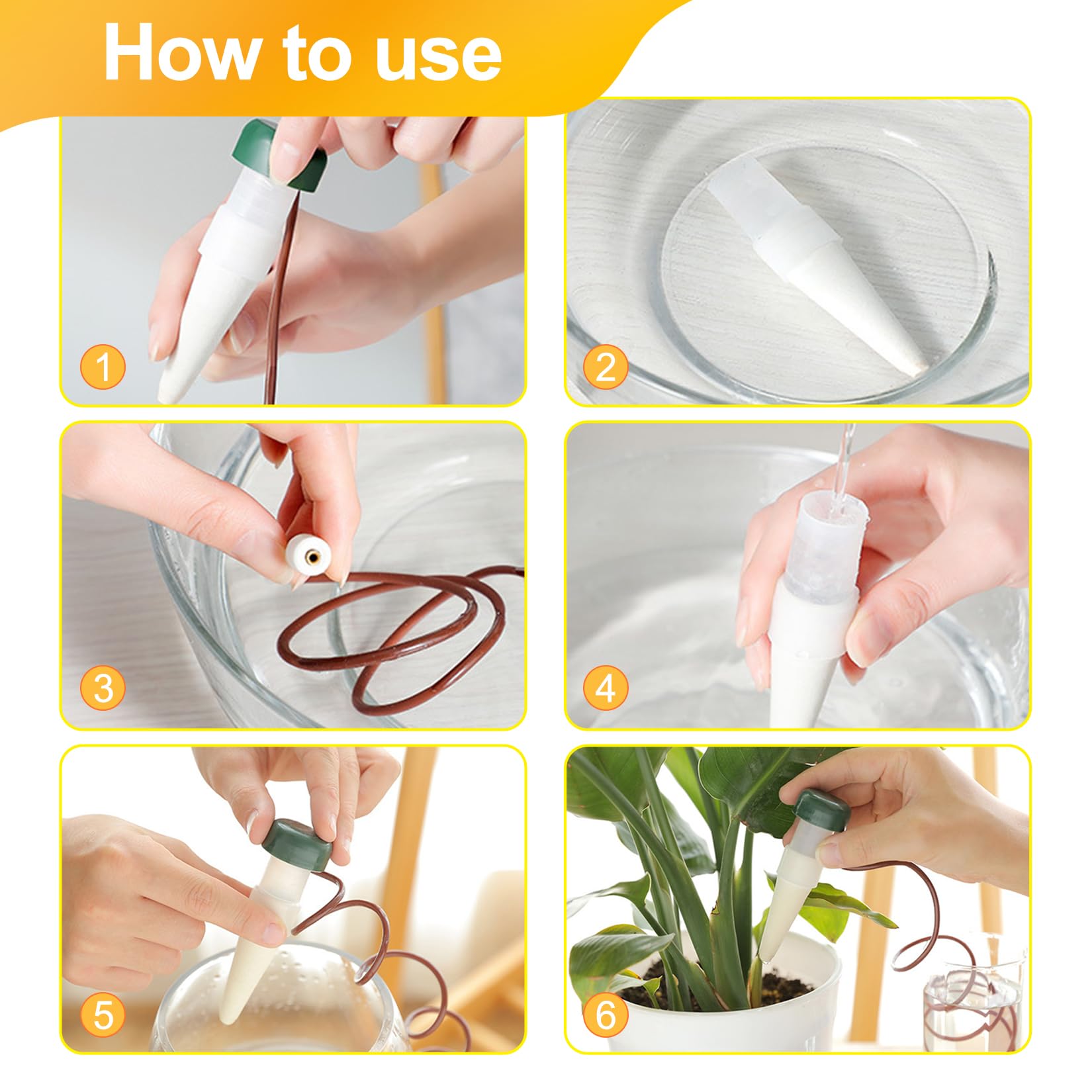 How to use

1

2

3

4

5

6