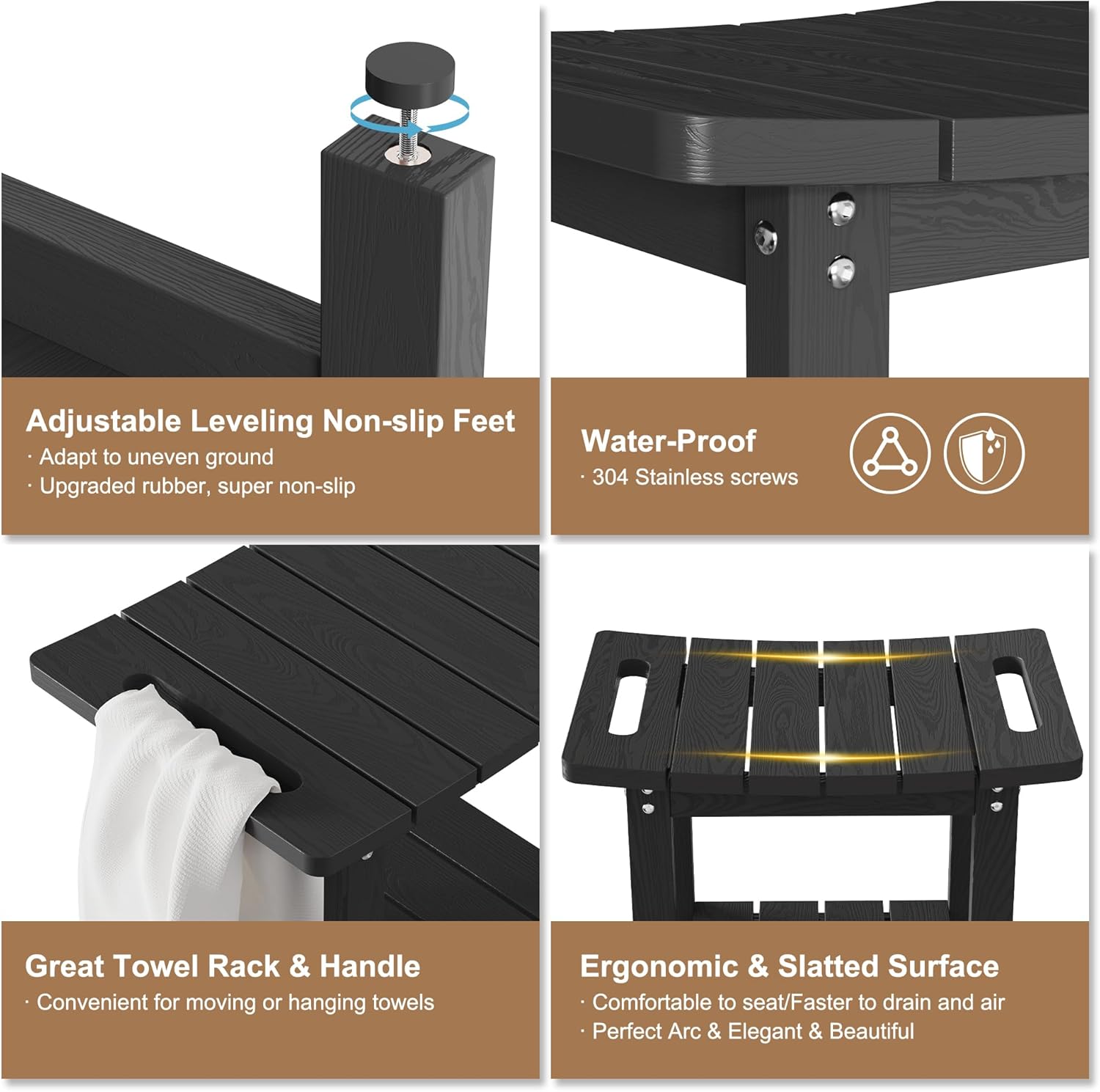 Adjustable Leveling Non-slip Feet
· Adapt to uneven ground
· Upgraded rubber, super non-slip

Water-Proof
· 304 Stainless screws

Great Towel Rack & Handle
· Convenient for moving or hanging towels

Ergonomic & Slatted Surface
· Comfortable to seat/Faster to drain and air
· Perfect Arc & Elegant & Beautiful