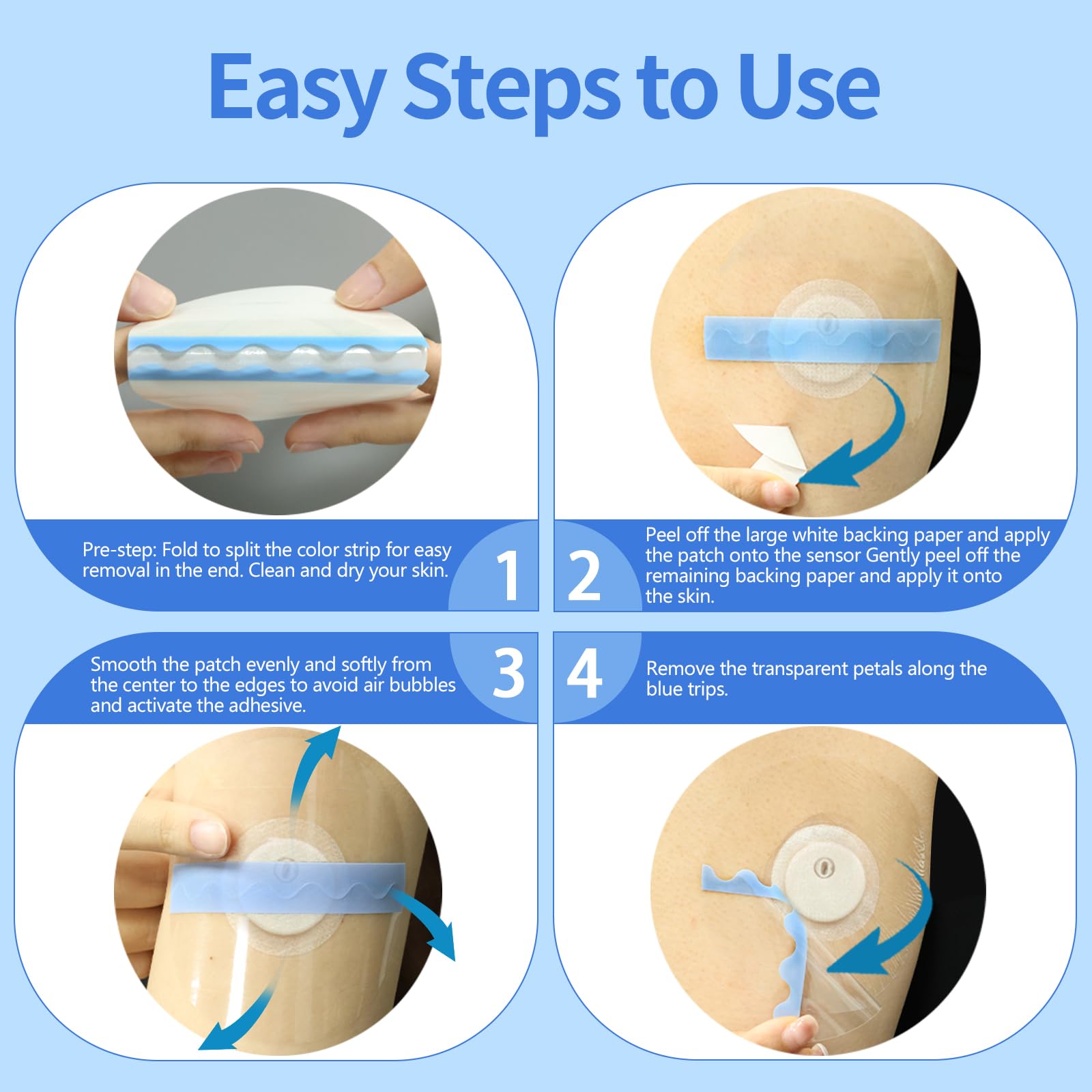 Easy Steps to Use

Pre-step: Fold to split the color strip for easy removal in the end. Clean and dry your skin.

1

2

Peel off the large white backing paper and apply the patch onto the sensor Gently peel off the remaining backing paper and apply it onto the skin.

Smooth the patch evenly and softly from the center to the edges to avoid air bubbles and activate the adhesive.

3

4

Remove the transparent petals along the blue trips.