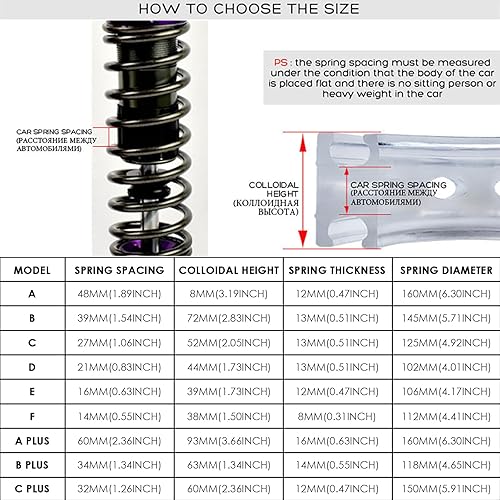 HOW TO CHOOSE THE SIZE

PS : the spring spacing must be measured under the condition that the body of the car is placed flat and there is no sitting person or heavy weight in the car

CAR SPRING SPACING
(РАССТОЯНИЕ МЕЖДУ АВТОМОБИЛЯМИ)

COLLOIDAL HEIGHT
(КОЛЛОИДНАЯ ВЫСОТА)

CAR SPRING SPACING
(РАССТОЯНИЕ МЕЖДУ АВТОМОБИЛЯМИ)

| MODEL | SPRING SPACING | COLLOIDAL HEIGHT | SPRING THICKNESS | SPRING DIAMETER |
|---|---|---|---|---|
| A | 48MM(1.89INCH) | 8MM(3.19INCH) | 12MM(0.47INCH) | 160MM(6.30INCH) |
| B | 39MM(1.54INCH) | 72MM(2.83INCH) | 13MM(0.51INCH) | 145MM(5.71INCH) |
| C | 27MM(1.06INCH) | 52MM(2.05INCH) | 13MM(0.51INCH) | 125MM(4.92INCH) |
| D | 21MM(0.83INCH) | 44MM(1.73INCH) | 13MM(0.51INCH) | 102MM(4.01INCH) |
| E | 16MM(0.63INCH) | 39MM(1.73INCH) | 12MM(0.47INCH) | 106MM(4.17INCH) |
| F | 14MM(0.55INCH) | 38MM(1.50INCH) | 8MM(0.31INCH) | 112MM(4.41INCH) |
| A PLUS | 60MM(2.36INCH) | 93MM(3.66INCH) | 16MM(0.63INCH) | 160MM(6.30INCH) |
| B PLUS | 34MM(1.34INCH) | 63MM(1.34INCH) | 14MM(0.55INCH) | 118MM(4.65INCH) |
| C PLUS | 32MM(1.26INCH) | 60MM(2.36INCH) | 12MM(0.47INCH) | 150MM(5.91INCH) |