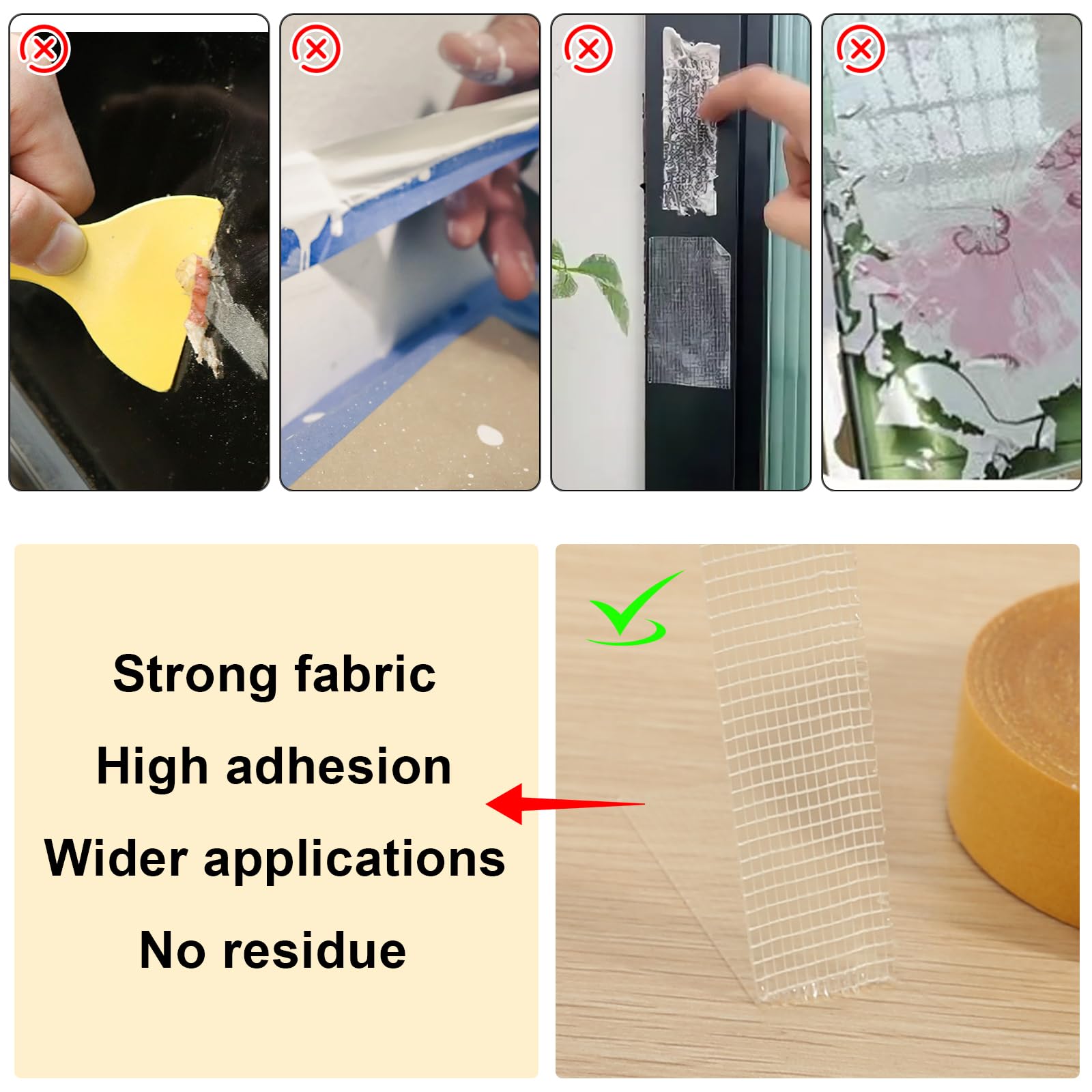 Strong fabric

High adhesion

Wider applications

No residue