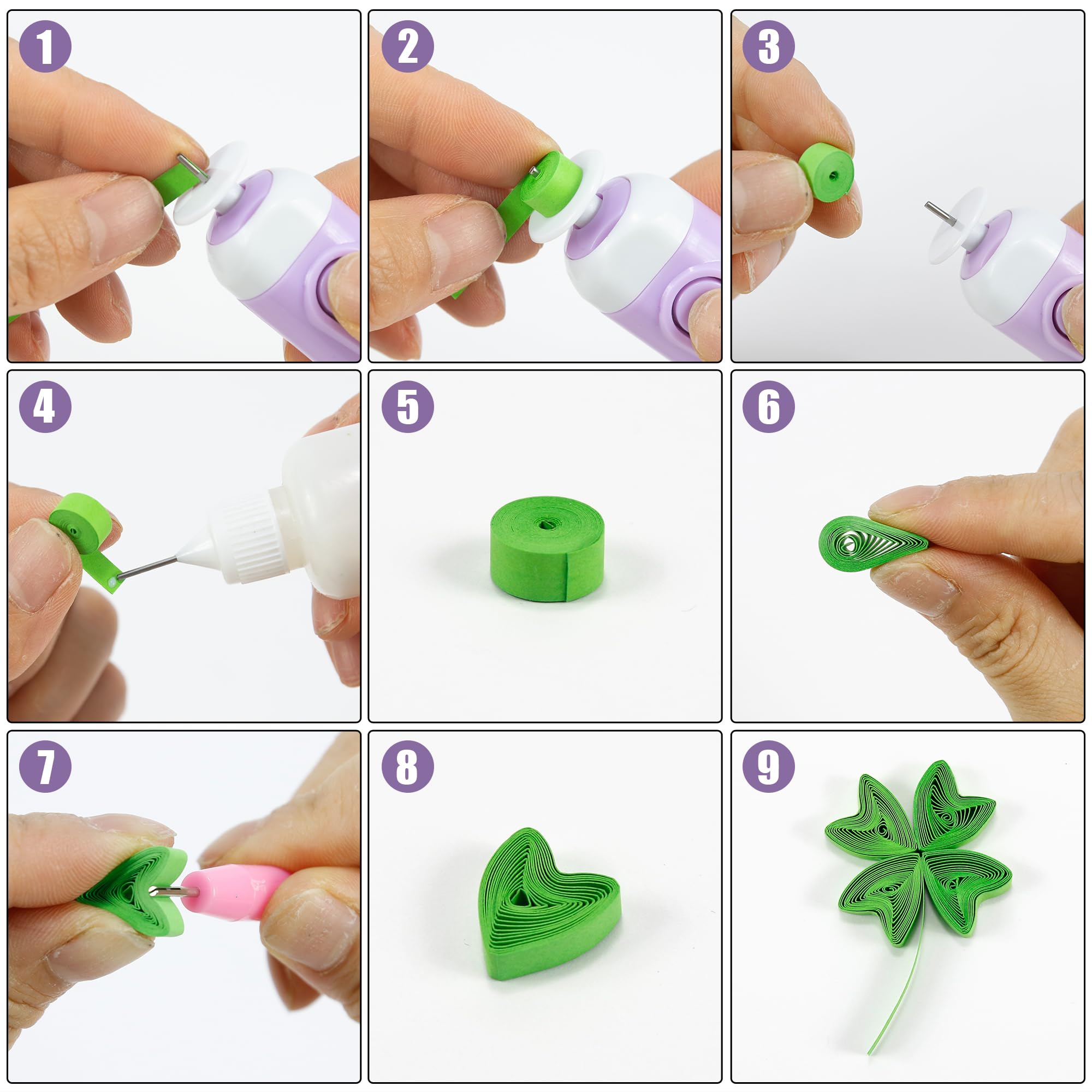 1

2

3

4

5

6

7

8

9