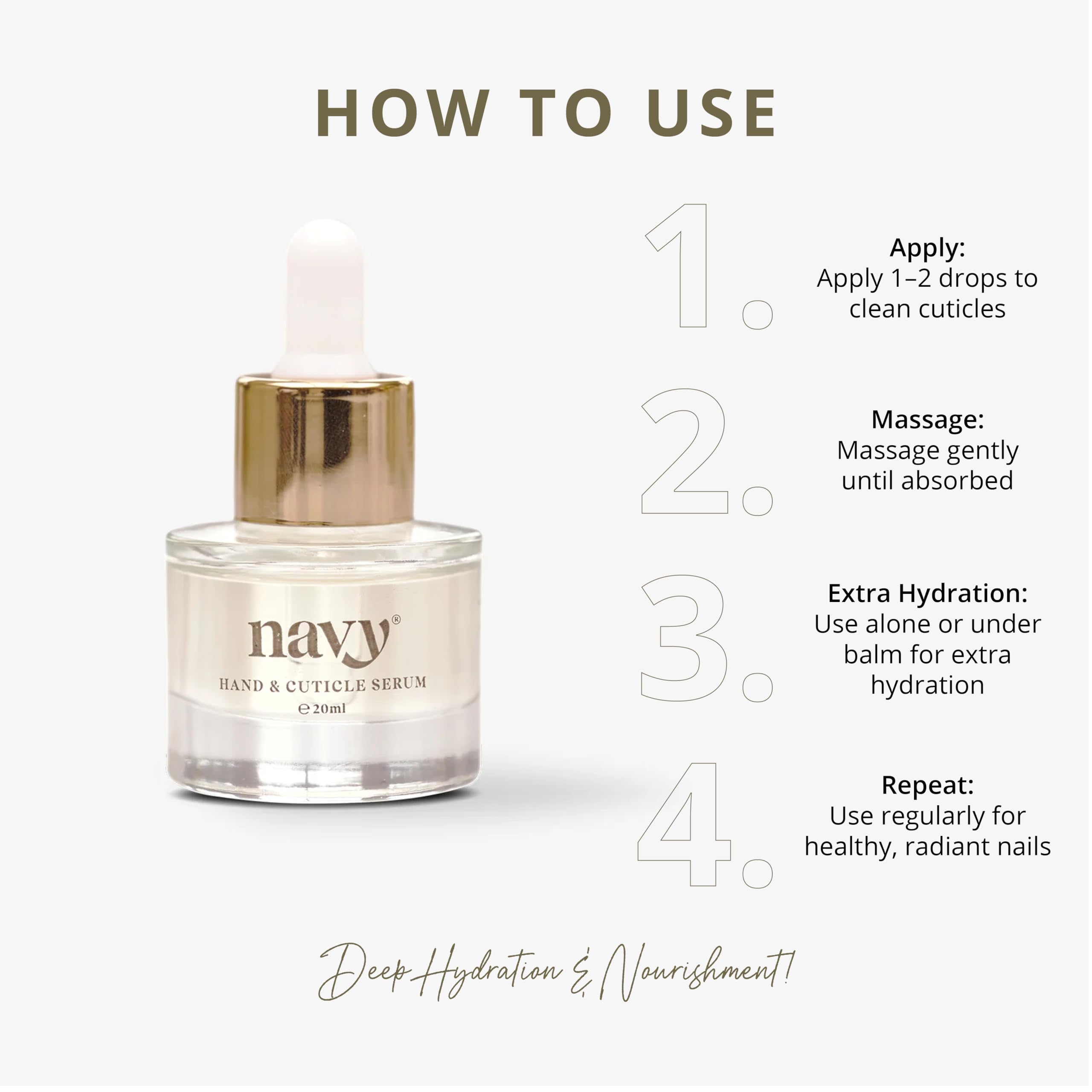 HOW TO USE

navy®

HAND & CUTICLE SERUM

℮ 20ml

1.

Apply:
Apply 1–2 drops to clean cuticles

2.

Massage:
Massage gently until absorbed

3.

Extra Hydration:
Use alone or under balm for extra hydration

4.

Repeat:
Use regularly for healthy, radiant nails

Deep Hydration & Nourishment!