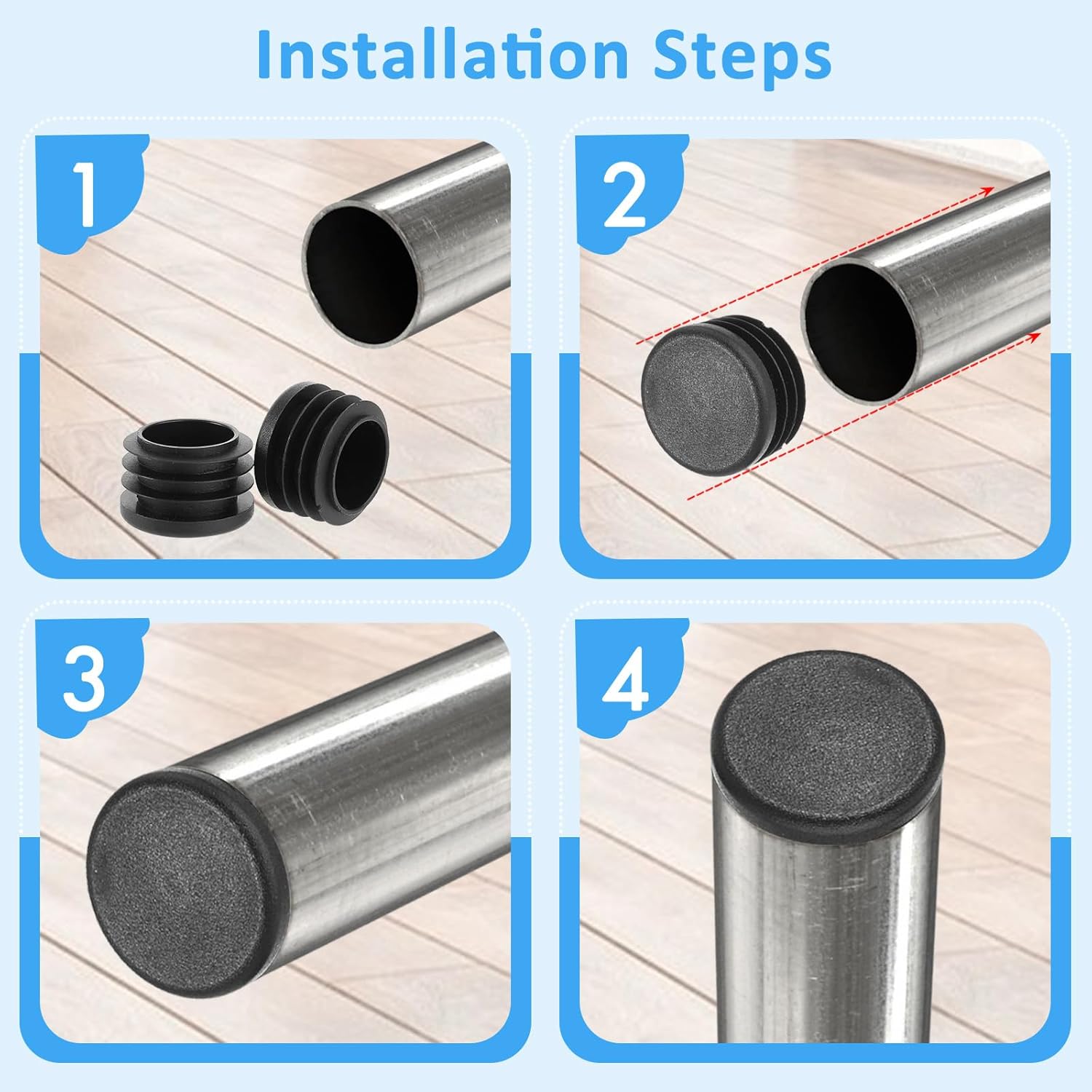 Installation Steps

1

2

3

4