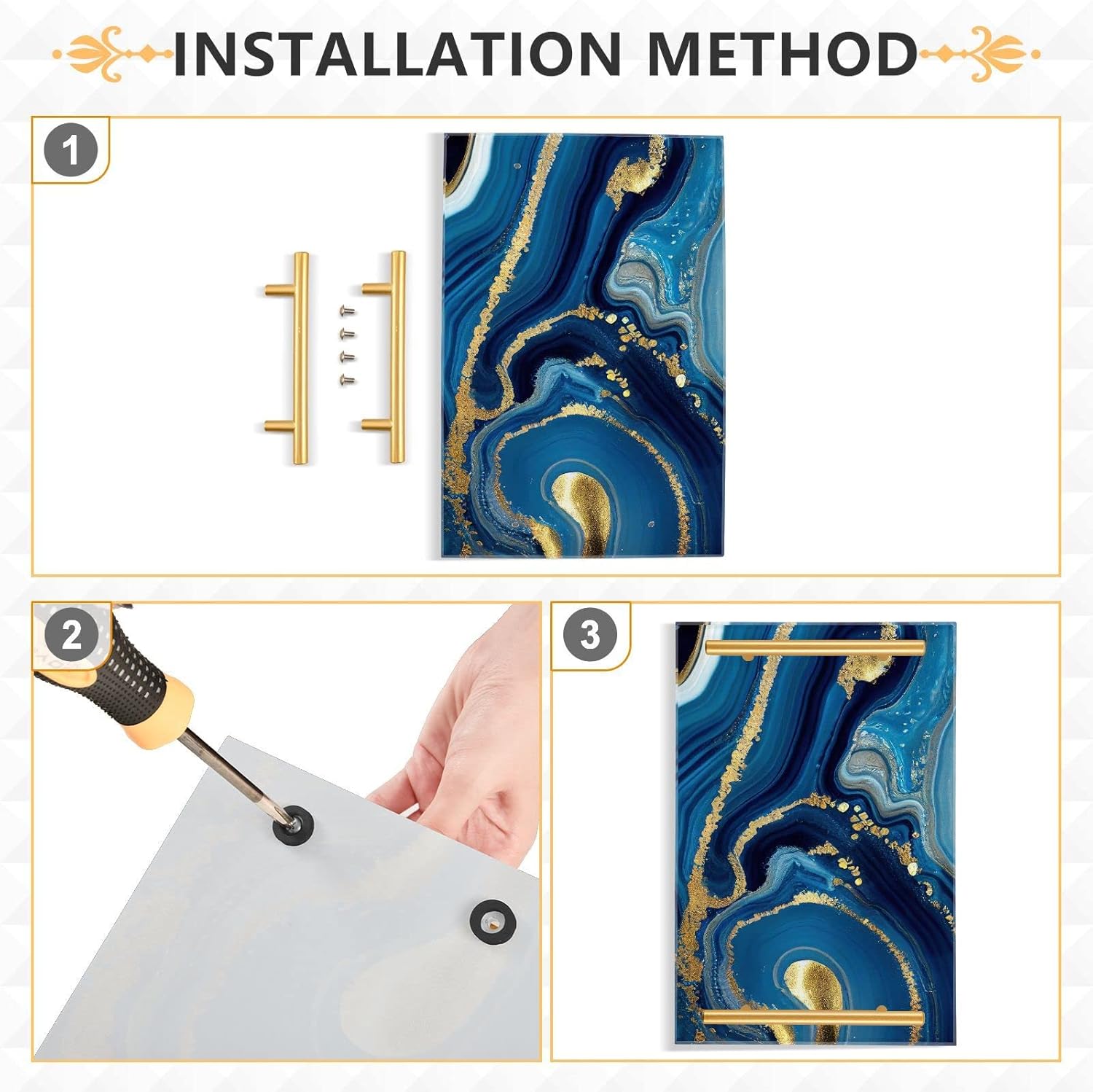 INSTALLATION METHOD

1

2

3