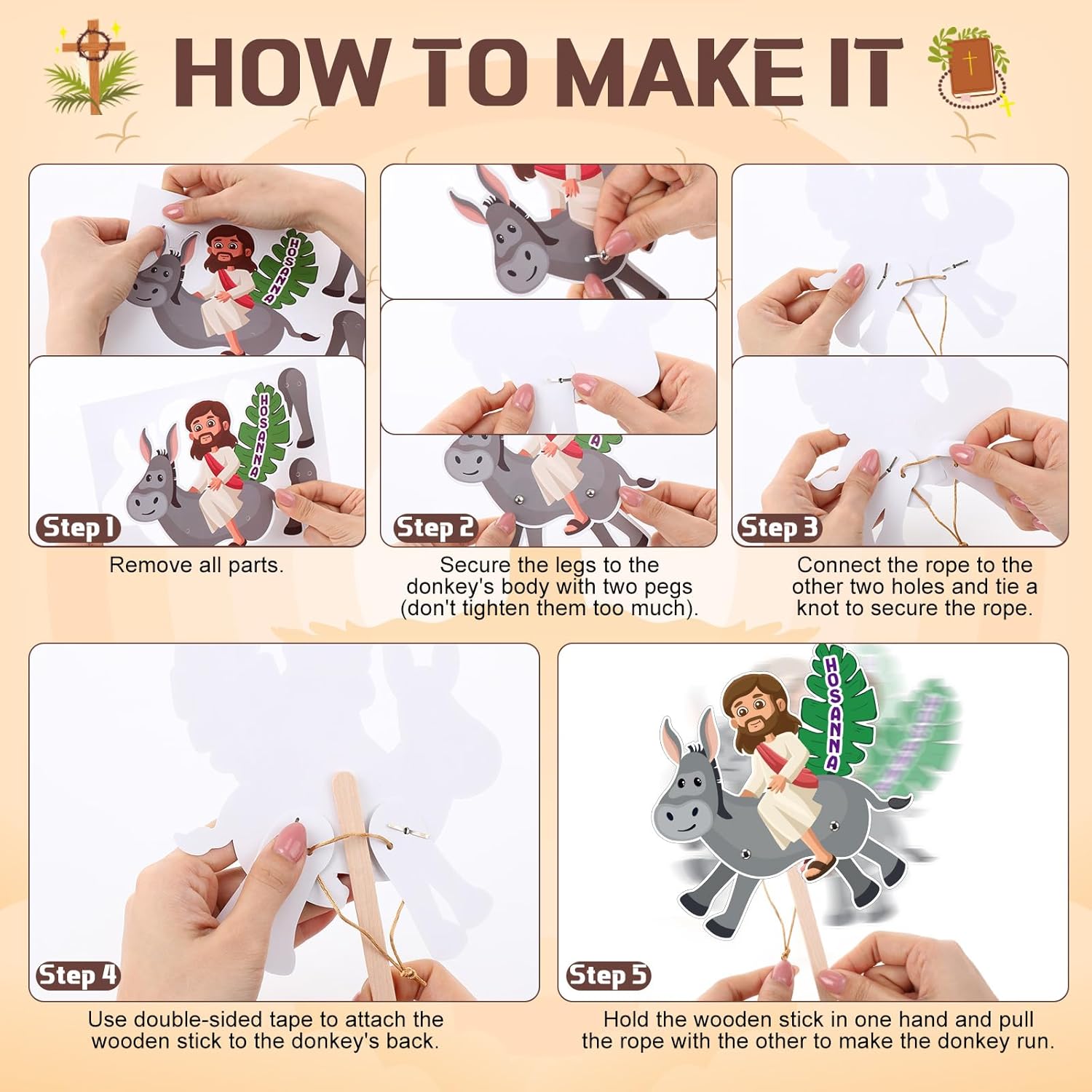 HOW TO MAKE IT

HOSANNA

HOSANNA

Step 1

Remove all parts.

Step 2

Secure the legs to the donkey's body with two pegs (don't tighten them too much).

Step 3

Connect the rope to the other two holes and tie a knot to secure the rope.

Step 4

Use double-sided tape to attach the wooden stick to the donkey's back.

HOSANNA

Step 5

Hold the wooden stick in one hand and pull the rope with the other to make the donkey run.