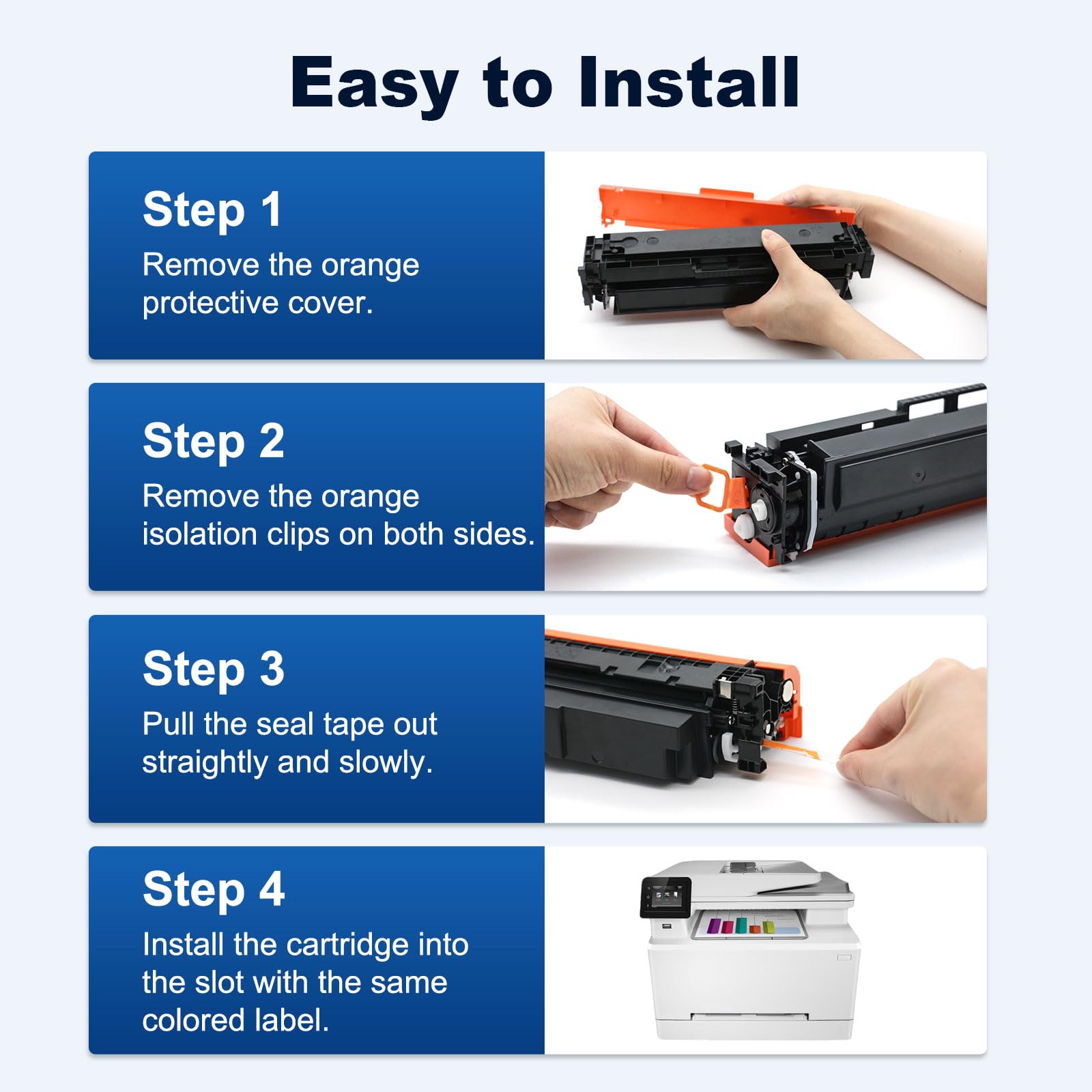 Easy to Install

Step 1
Remove the orange protective cover.

Step 2
Remove the orange isolation clips on both sides.

Step 3
Pull the seal tape out straightly and slowly.

Step 4
Install the cartridge into the slot with the same colored label.