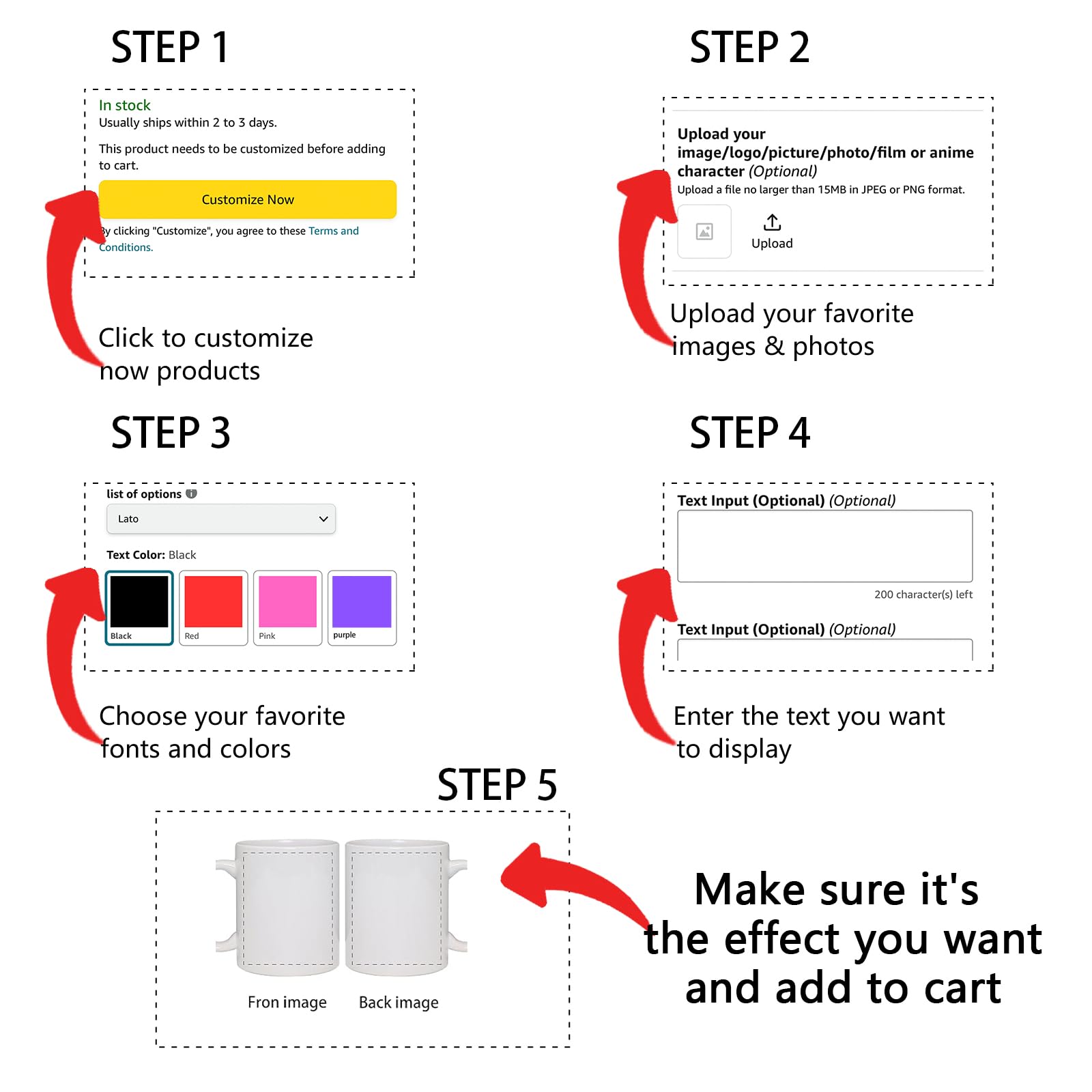 STEP 1

In stock
Usually ships within 2 to 3 days.

This product needs to be customized before adding to cart.

Customize Now

By clicking "Customize", you agree to these Terms and Conditions.

Click to customize now products

STEP 2

Upload your image/logo/picture/photo/film or anime character (Optional)
Upload a file no larger than 15MB in JPEG or PNG format.

Upload

Upload your favorite images & photos

STEP 3

list of options

Lato

Text Color: Black

Black
Red
Pink
purple

Choose your favorite fonts and colors

STEP 4

Text Input (Optional) (Optional)

200 character(s) left

Text Input (Optional) (Optional)

Enter the text you want to display

STEP 5

Fron image
Back image

Make sure it's the effect you want and add to cart