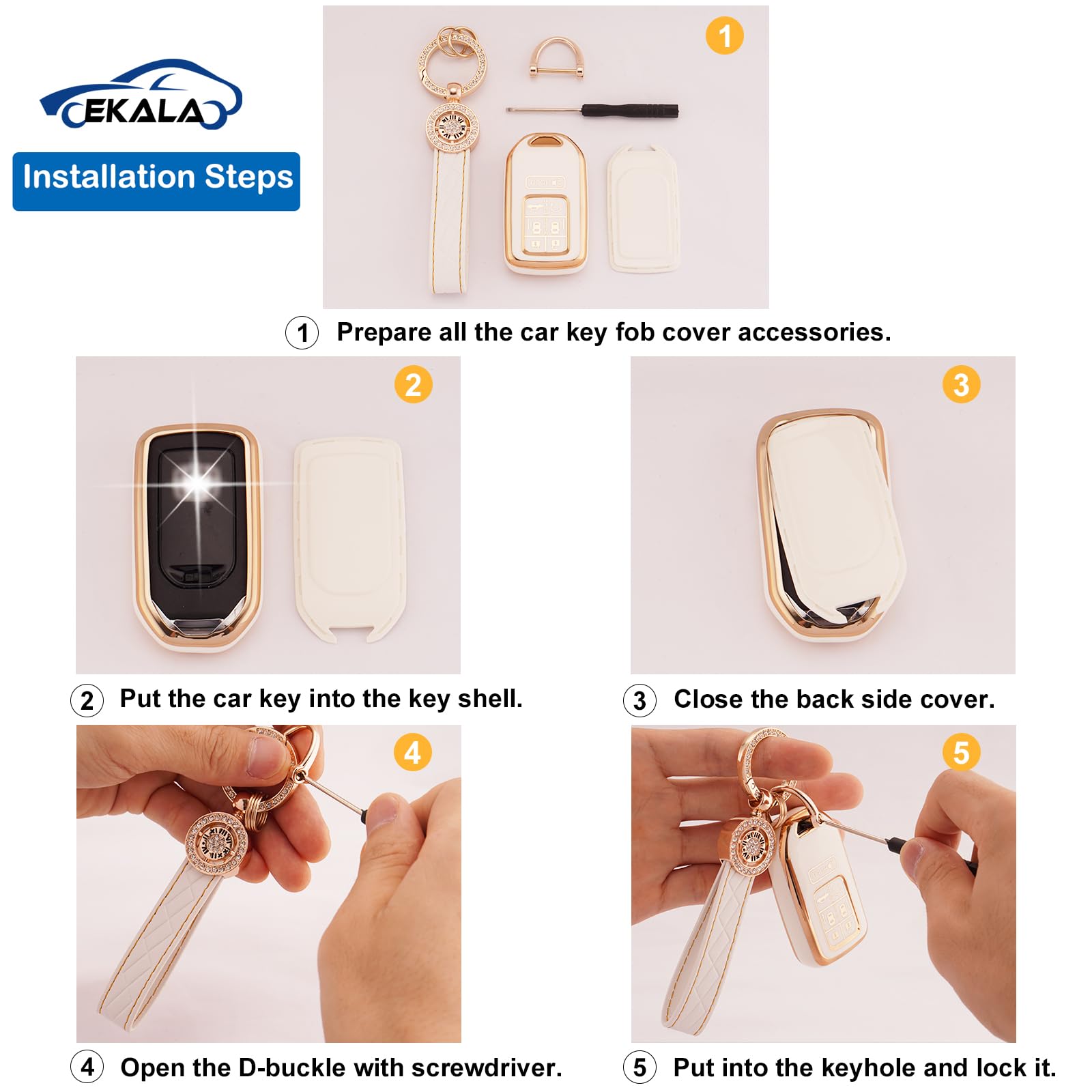 EKALA

Installation Steps

1

① Prepare all the car key fob cover accessories.

2

3

② Put the car key into the key shell.

③ Close the back side cover.

4

5

④ Open the D-buckle with screwdriver.

⑤ Put into the keyhole and lock it.