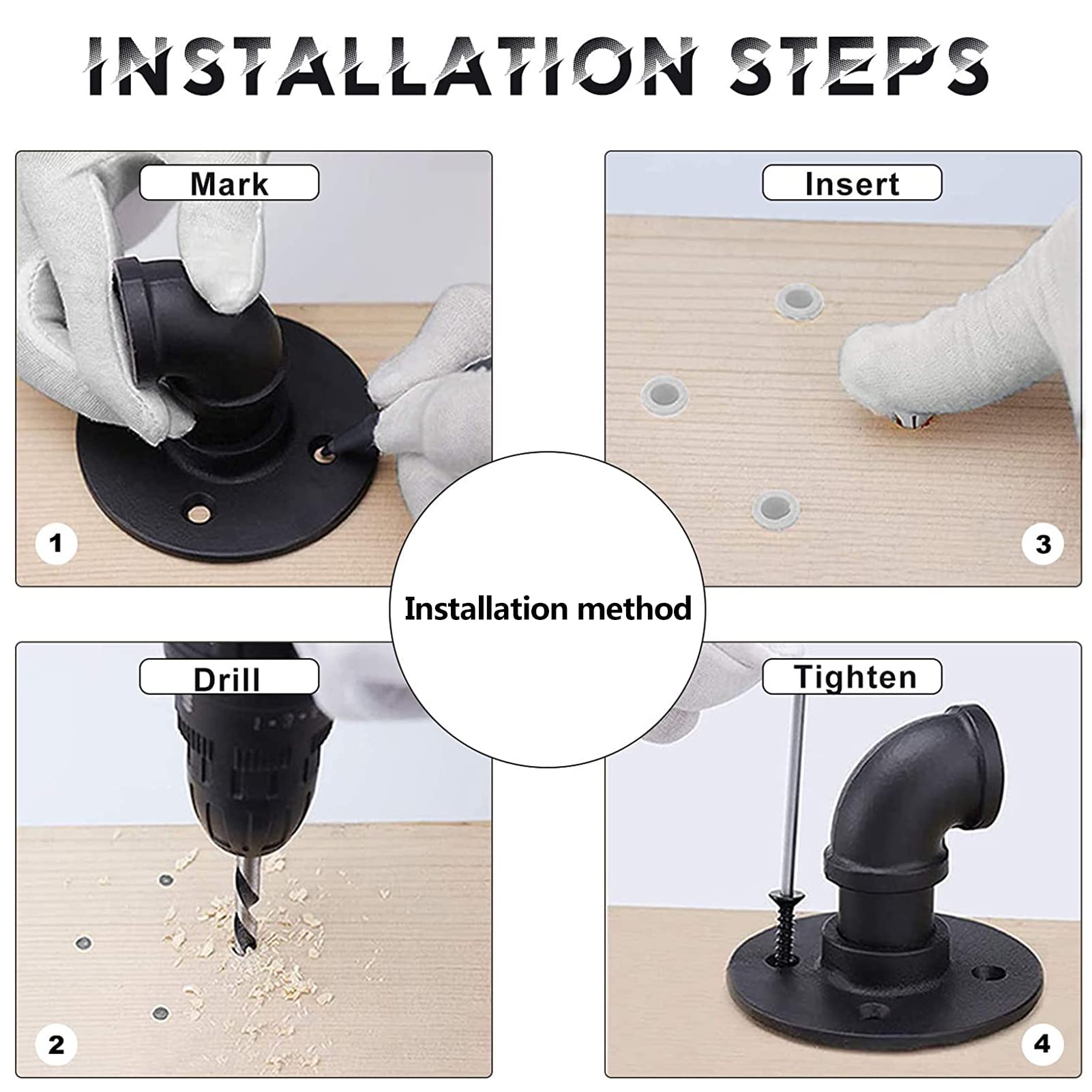 INSTALLATION STEPS

Mark

1

Insert

3

Installation method

Drill

2

Tighten

4