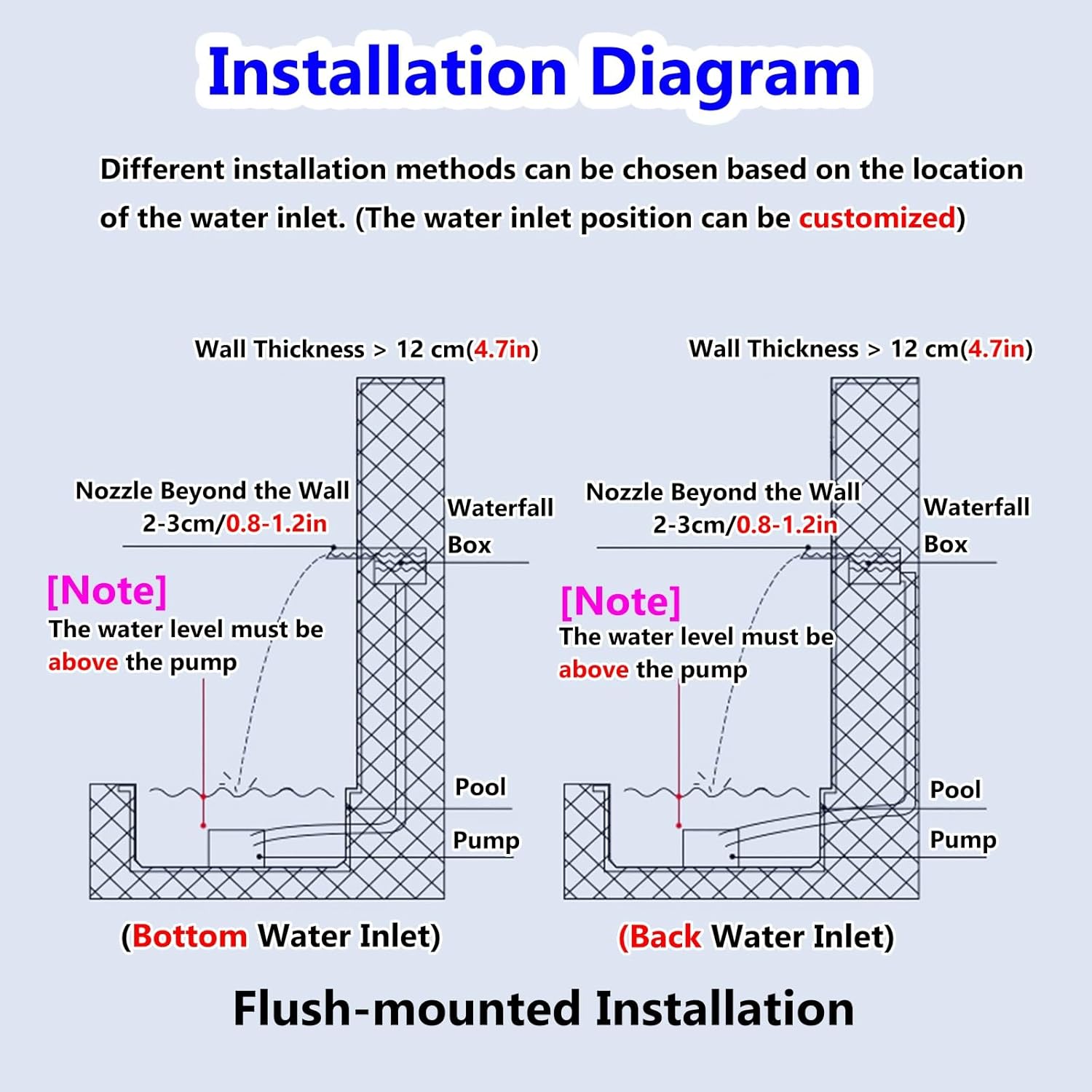 Installation Diagram

Different installation methods can be chosen based on the location of the water inlet. (The water inlet position can be customized)

Wall Thickness > 12 cm(4.7in)

Nozzle Beyond the Wall 2-3cm/0.8-1.2in

Waterfall Box

[Note]
The water level must be above the pump

Pool

Pump

(Bottom Water Inlet)

Wall Thickness > 12 cm(4.7in)

Nozzle Beyond the Wall 2-3cm/0.8-1.2in

Waterfall Box

[Note]
The water level must be above the pump

Pool

Pump

(Back Water Inlet)

Flush-mounted Installation