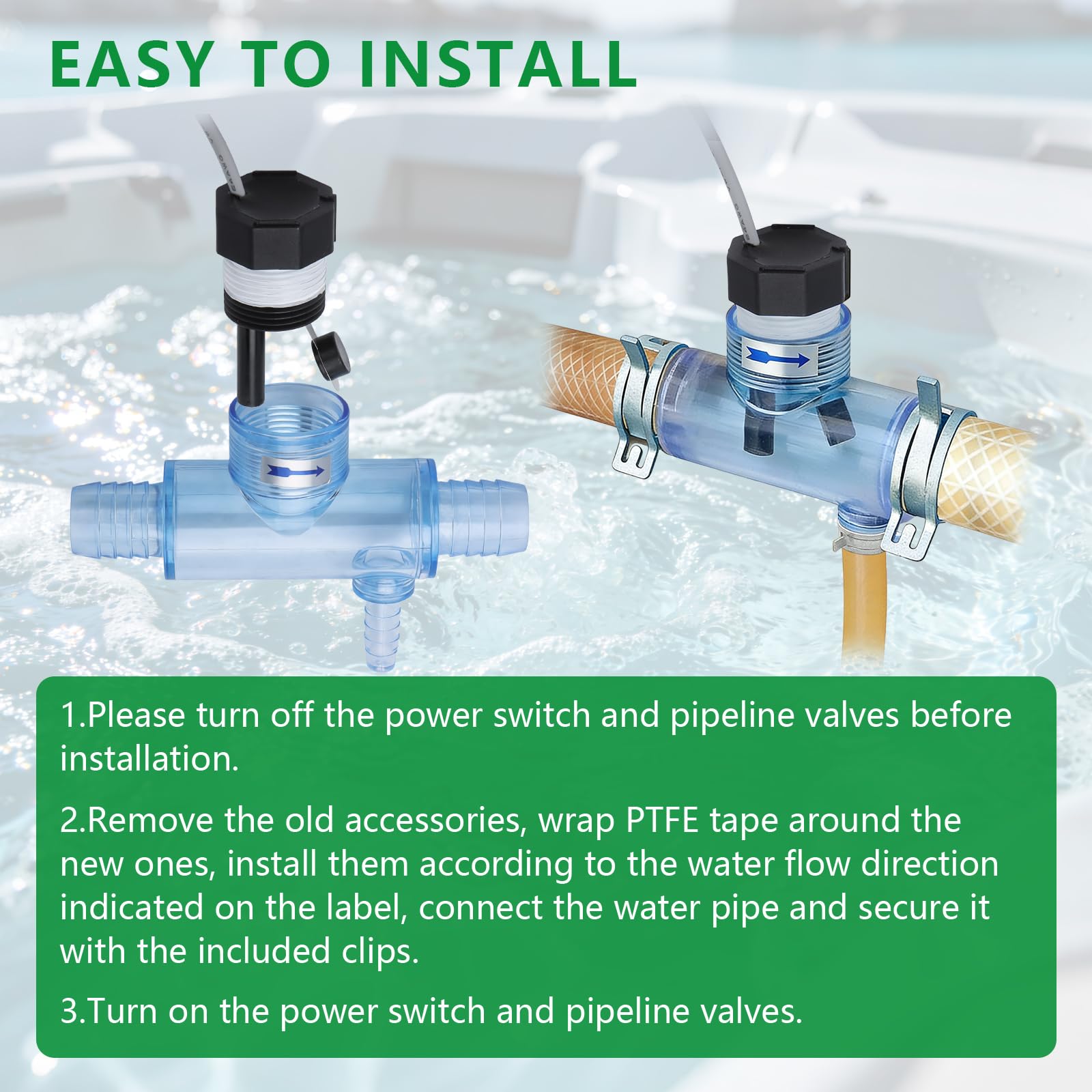 EASY TO INSTALL

1.Please turn off the power switch and pipeline valves before installation.

2.Remove the old accessories, wrap PTFE tape around the new ones, install them according to the water flow direction indicated on the label, connect the water pipe and secure it with the included clips.

3.Turn on the power switch and pipeline valves.