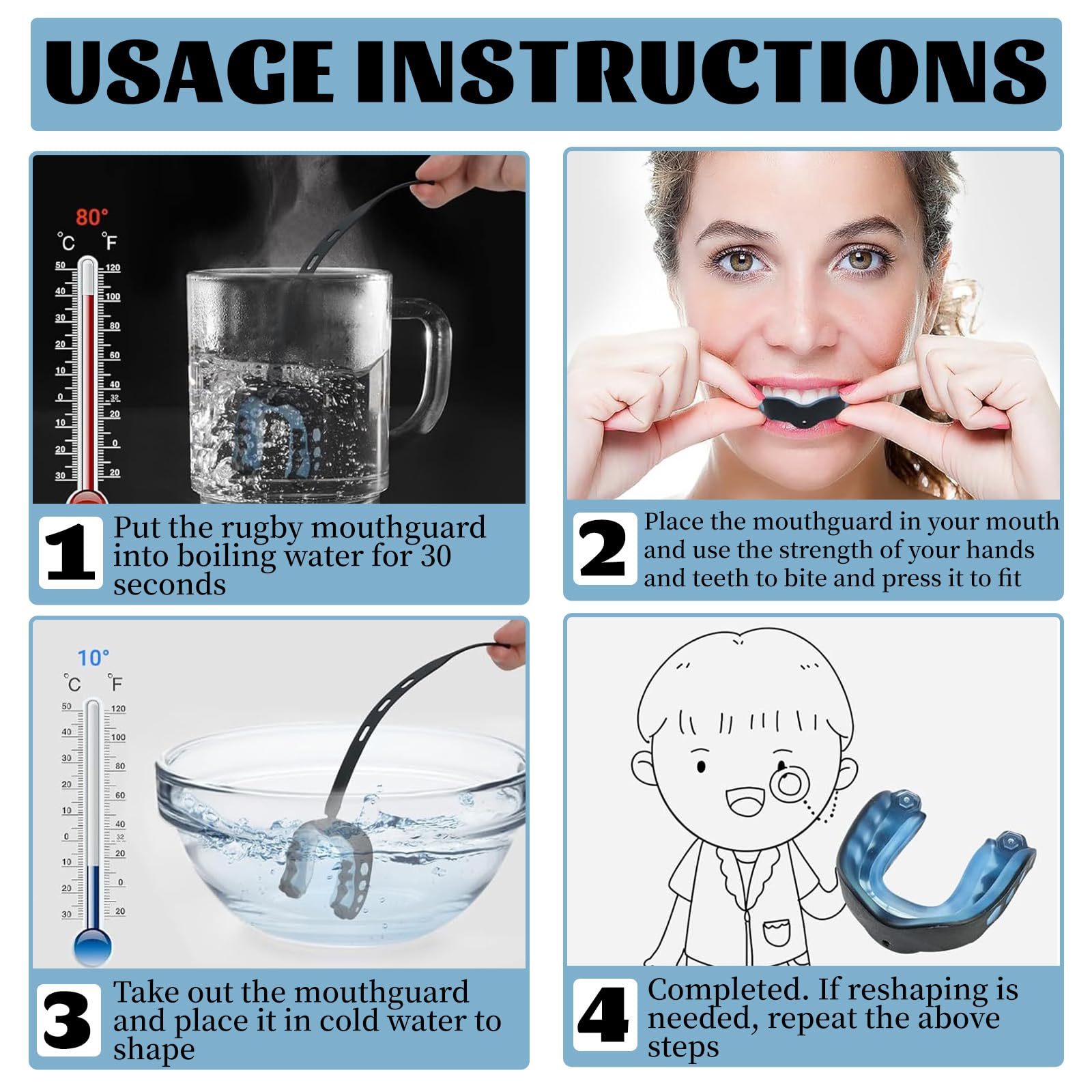 USAGE INSTRUCTIONS

80°
°C °F
50 40 30 20 10 0 10 20 30
120 100 80 60 40 32 20 0 20

1 Put the rugby mouthguard into boiling water for 30 seconds

2 Place the mouthguard in your mouth and use the strength of your hands and teeth to bite and press it to fit

10°
°C °F
50 40 30 20 10 0 10 20 30
120 100 80 60 40 32 20 0 20

3 Take out the mouthguard and place it in cold water to shape

4 Completed. If reshaping is needed, repeat the above steps