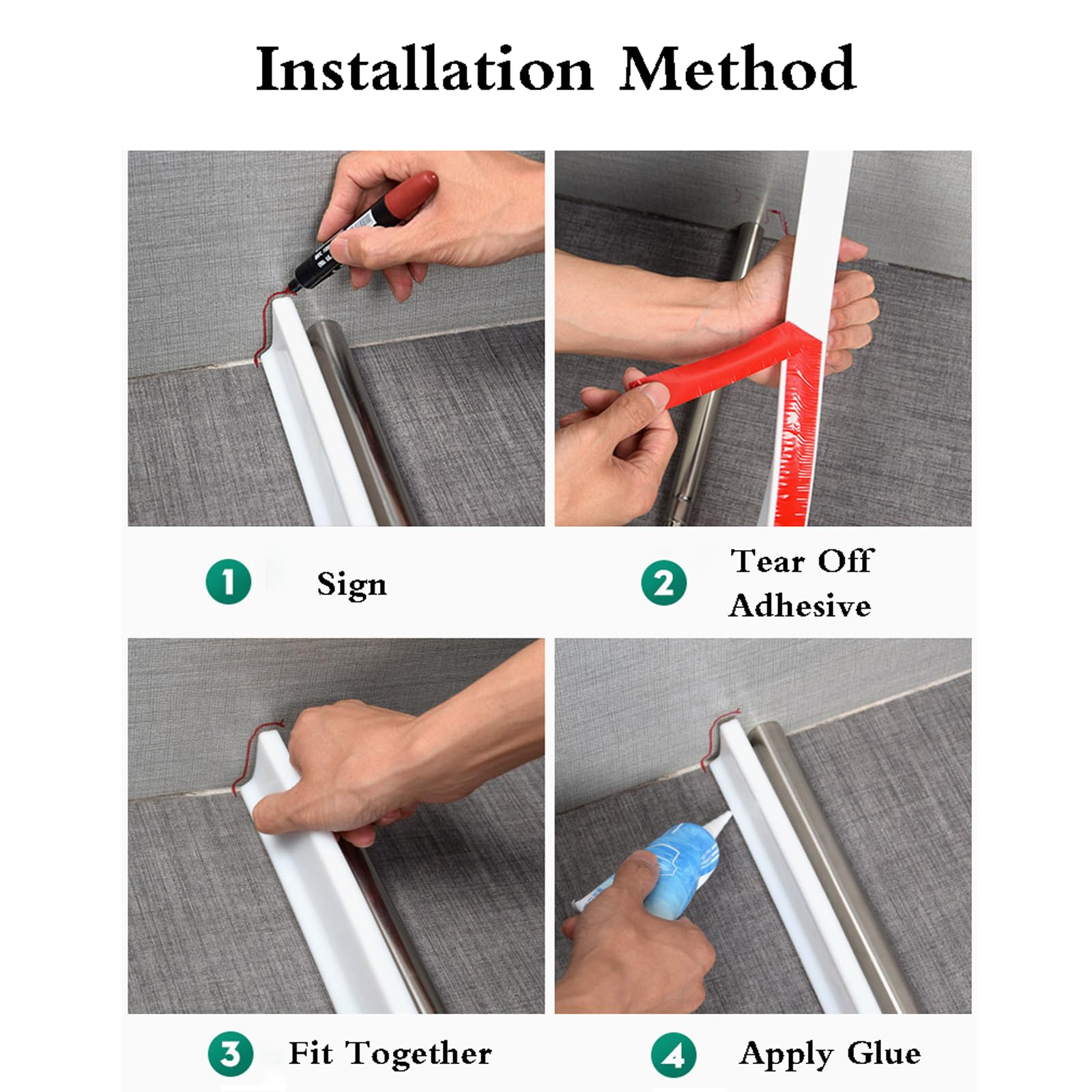 Installation Method

1 Sign

2 Tear Off Adhesive

3 Fit Together

4 Apply Glue