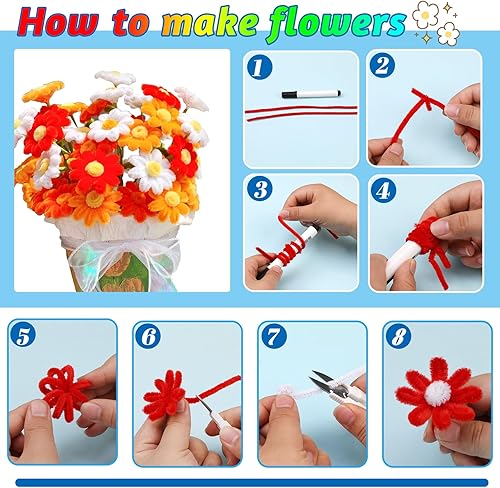 How to make flowers

1

2

3

4

5

6

7

8