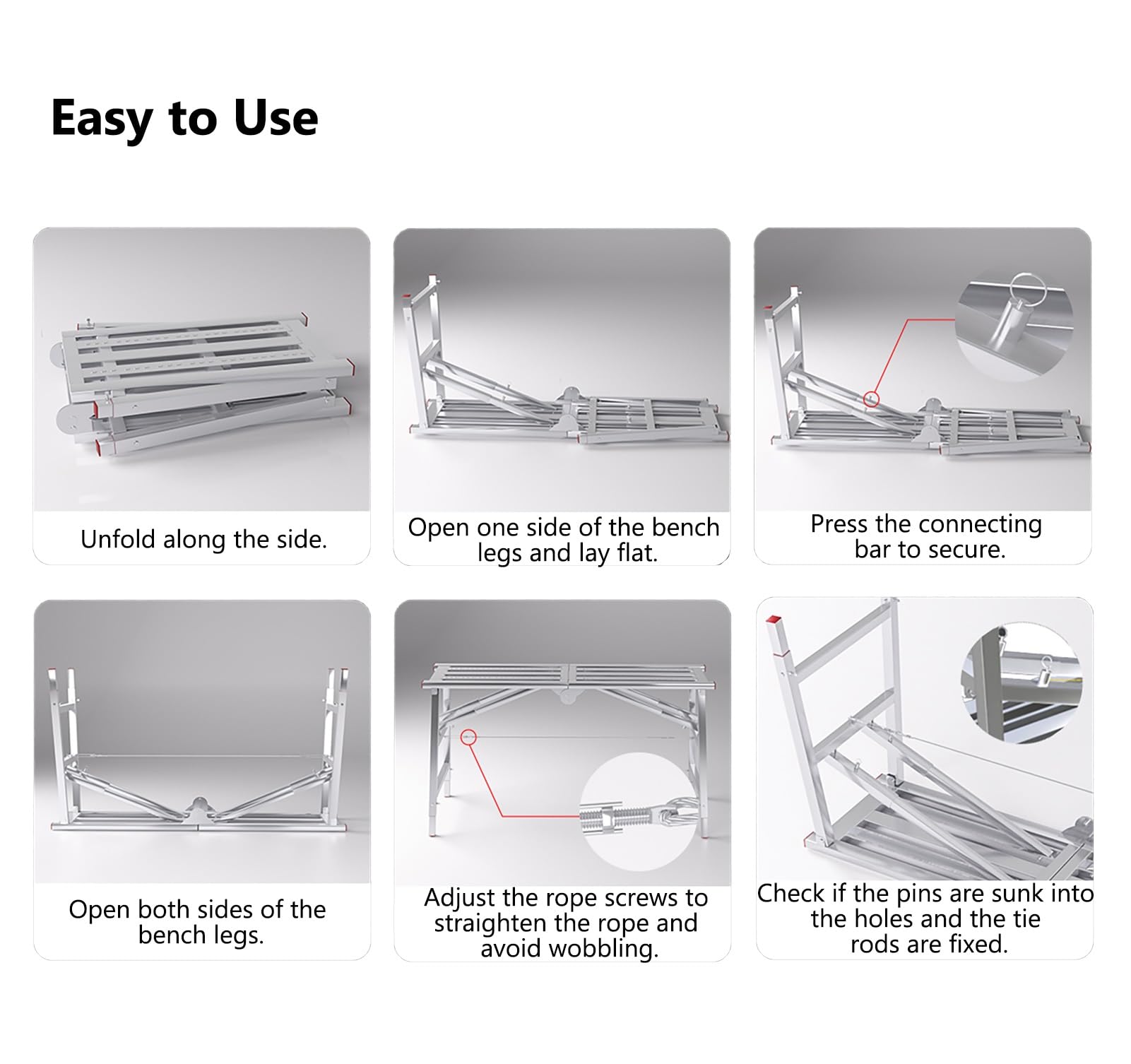 Easy to Use

Unfold along the side.

Open one side of the bench legs and lay flat.

Press the connecting bar to secure.

Open both sides of the bench legs.

Adjust the rope screws to straighten the rope and avoid wobbling.

Check if the pins are sunk into the holes and the tie rods are fixed.