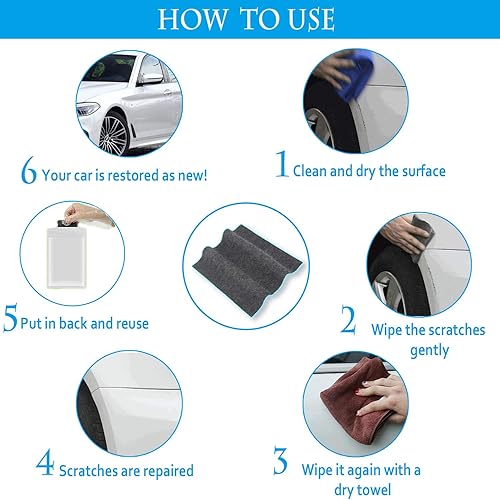 HOW TO USE

6 Your car is restored as new!

1 Clean and dry the surface

5 Put in back and reuse

2 Wipe the scratches gently

4 Scratches are repaired

3 Wipe it again with a dry towel