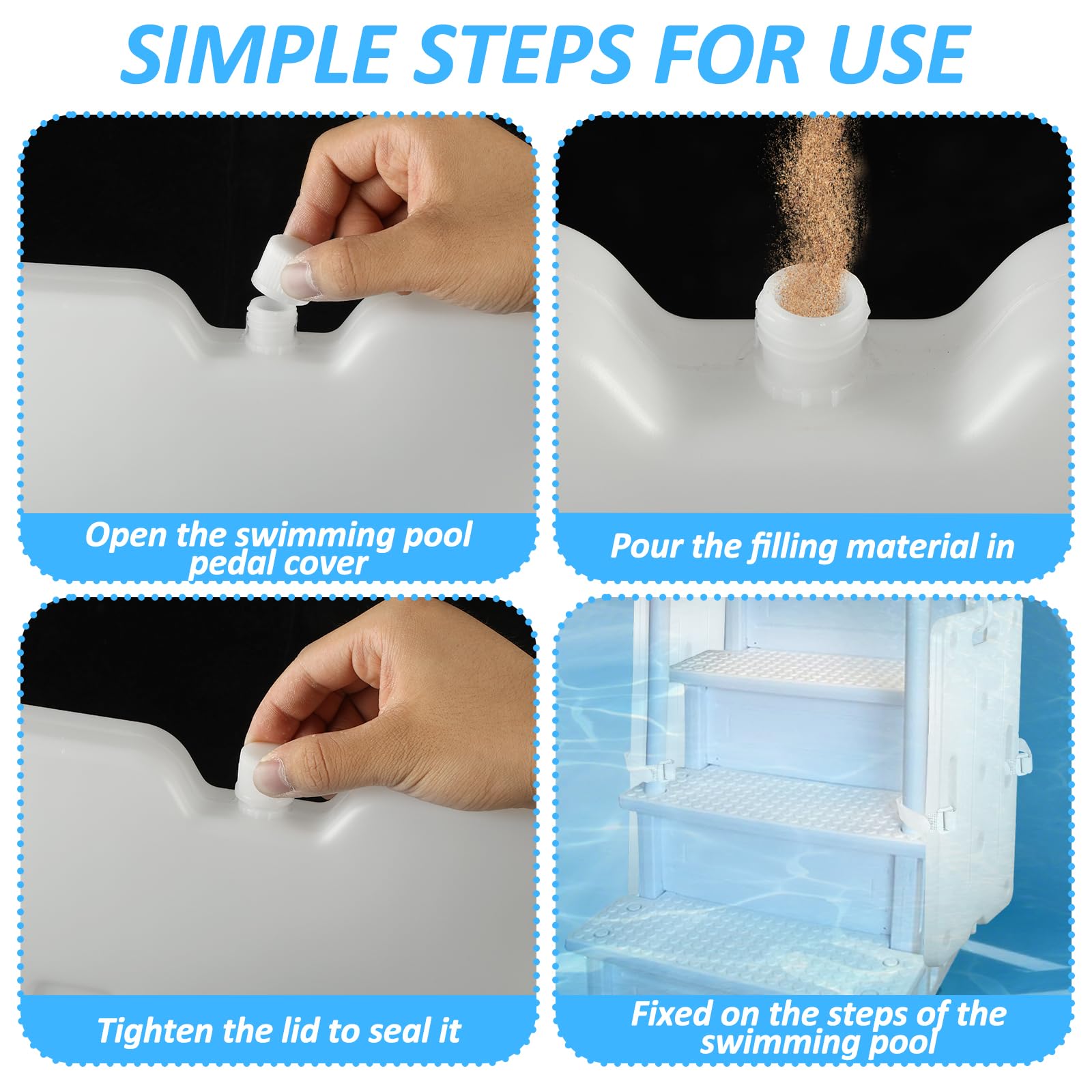 SIMPLE STEPS FOR USE

Open the swimming pool pedal cover

Pour the filling material in

Tighten the lid to seal it

Fixed on the steps of the swimming pool