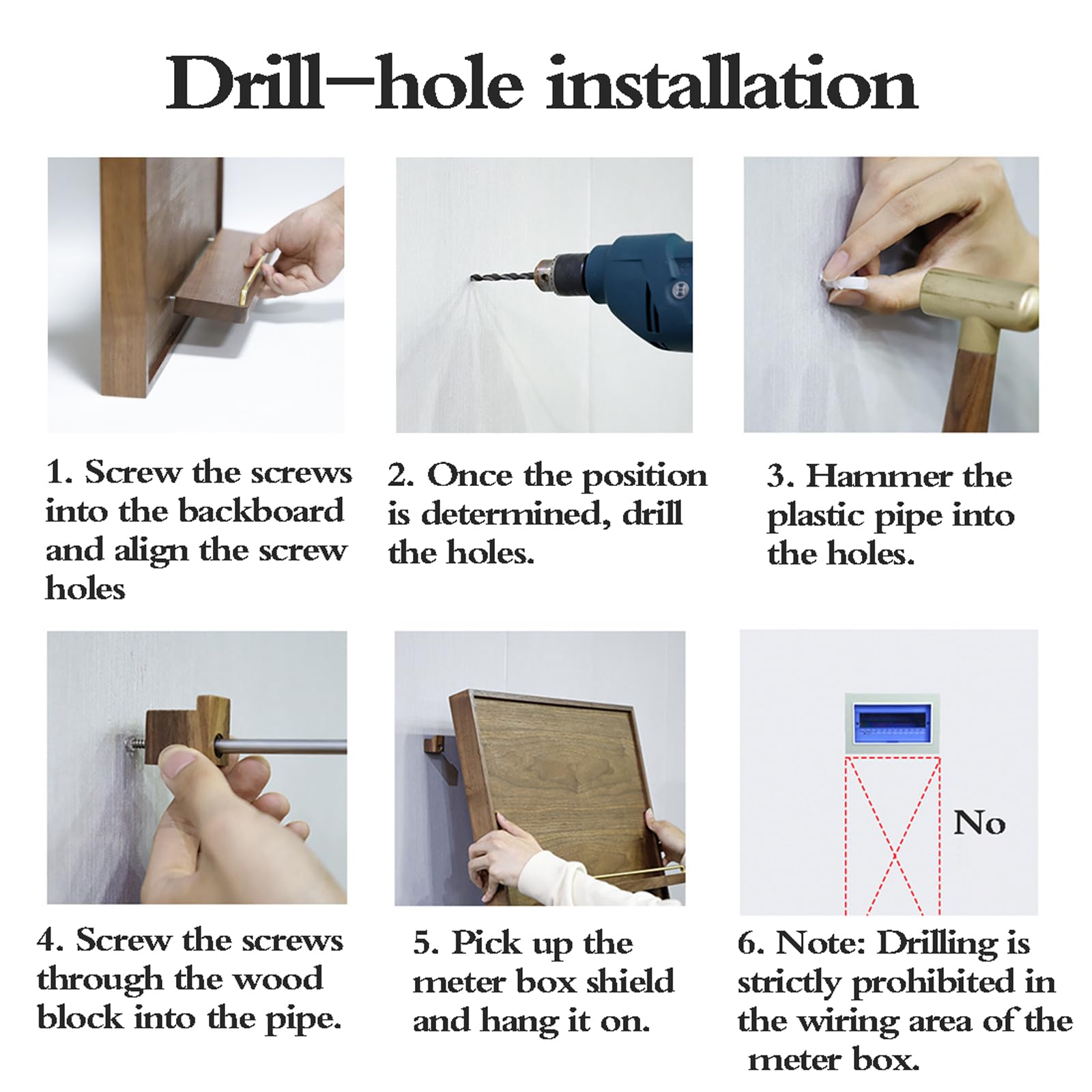 Drill—hole installation

1. Screw the screws into the backboard and align the screw holes

2. Once the position is determined, drill the holes.

3. Hammer the plastic pipe into the holes.

4. Screw the screws through the wood block into the pipe.

5. Pick up the meter box shield and hang it on.

No

6. Note: Drilling is strictly prohibited in the wiring area of the meter box.