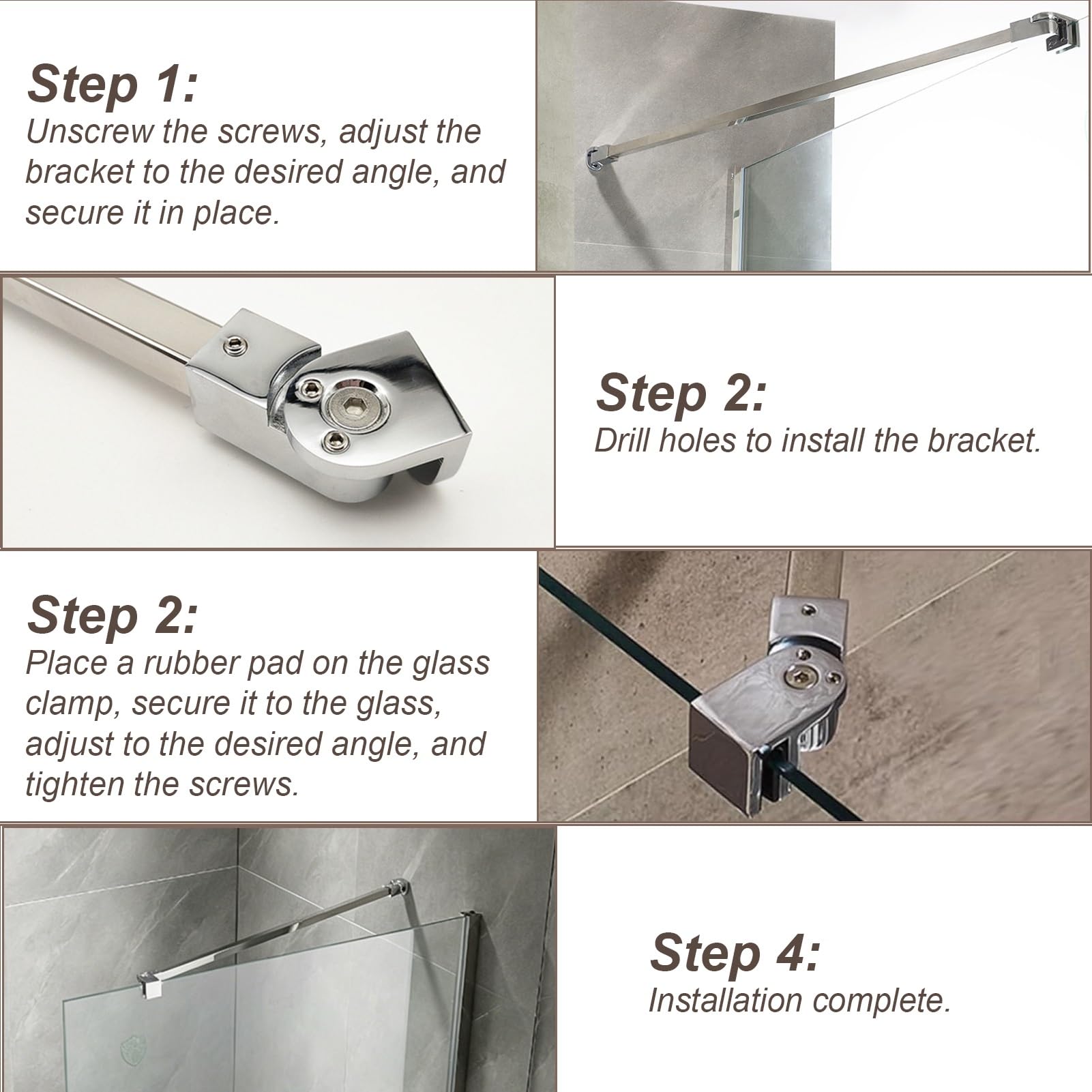 Step 1:
Unscrew the screws, adjust the bracket to the desired angle, and secure it in place.

Step 2:
Drill holes to install the bracket.

Step 2:
Place a rubber pad on the glass clamp, secure it to the glass, adjust to the desired angle, and tighten the screws.

Step 4:
Installation complete.