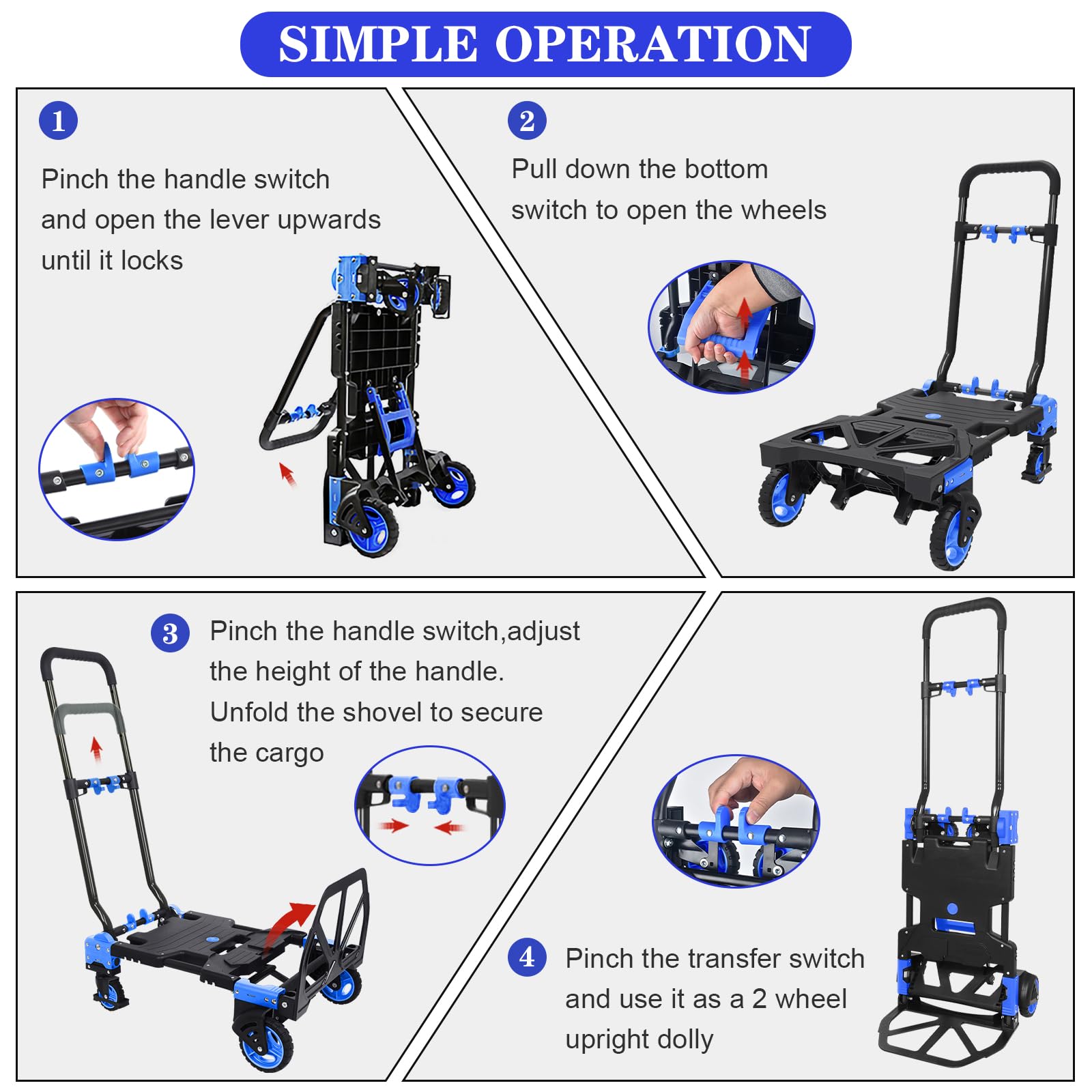 SIMPLE OPERATION

1

Pinch the handle switch and open the lever upwards until it locks

2

Pull down the bottom switch to open the wheels

3

Pinch the handle switch,adjust the height of the handle. Unfold the shovel to secure the cargo

4

Pinch the transfer switch and use it as a 2 wheel upright dolly