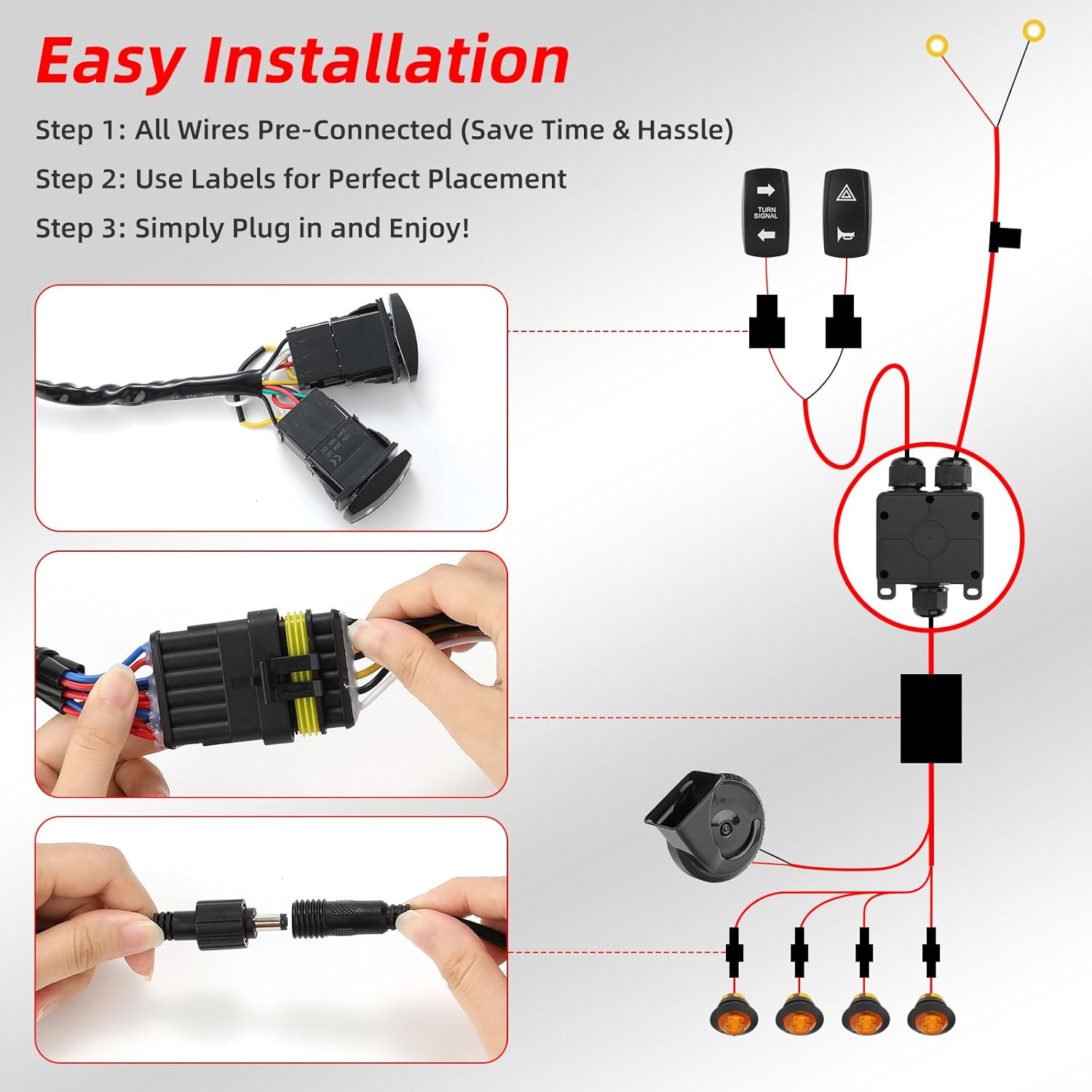 Easy Installation

Step 1: All Wires Pre-Connected (Save Time & Hassle)

Step 2: Use Labels for Perfect Placement

Step 3: Simply Plug in and Enjoy!

TURN SIGNAL