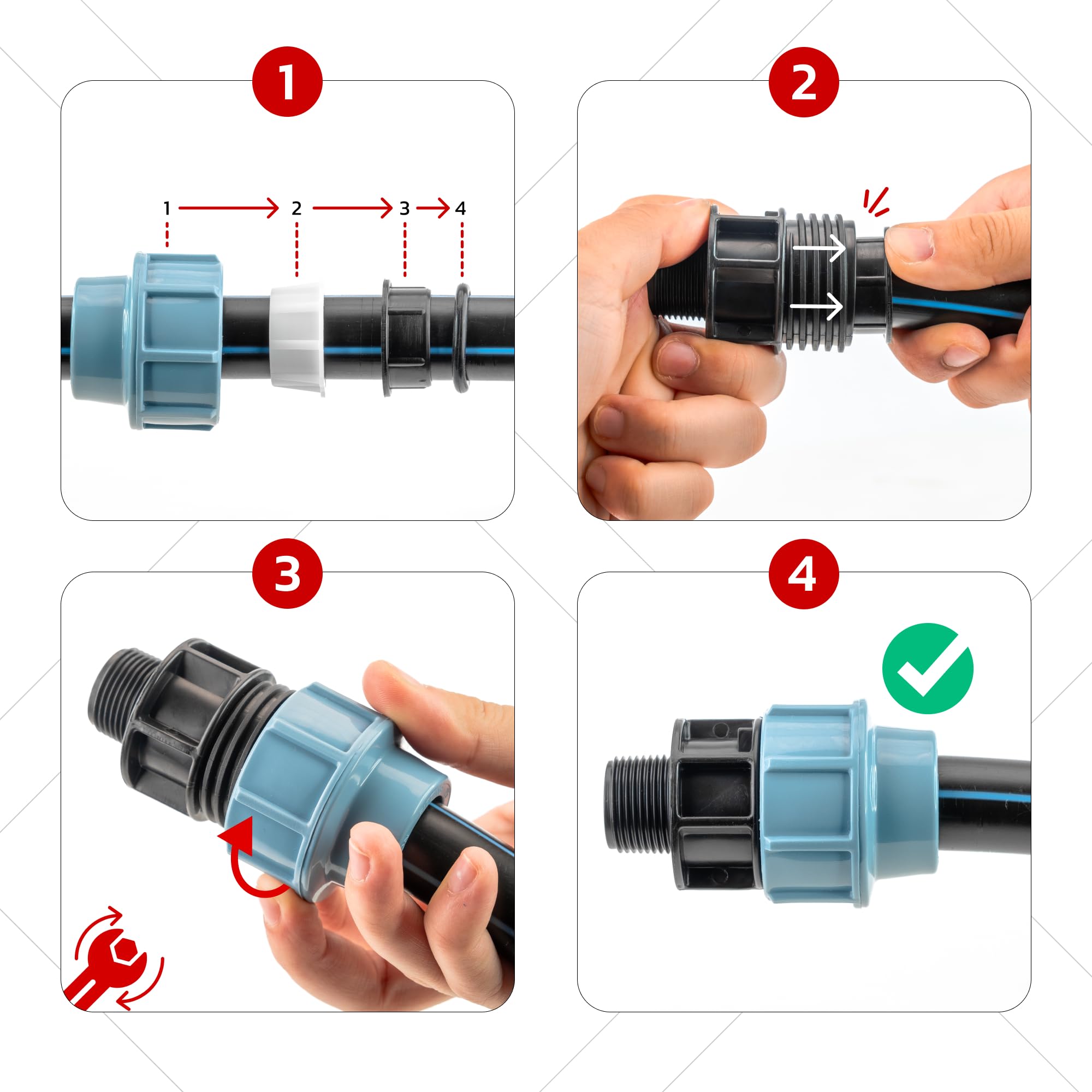 1

1 2 3 4

2

3

4