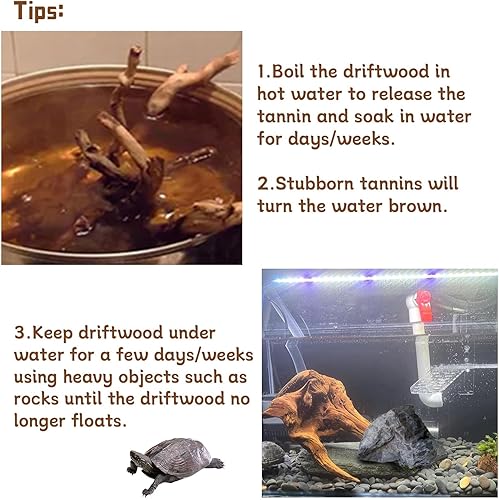 Tips:

1.Boil the driftwood in hot water to release the tannin and soak in water for days/weeks.

2.Stubborn tannins will turn the water brown.

3.Keep driftwood under water for a few days/weeks using heavy objects such as rocks until the driftwood no longer floats.