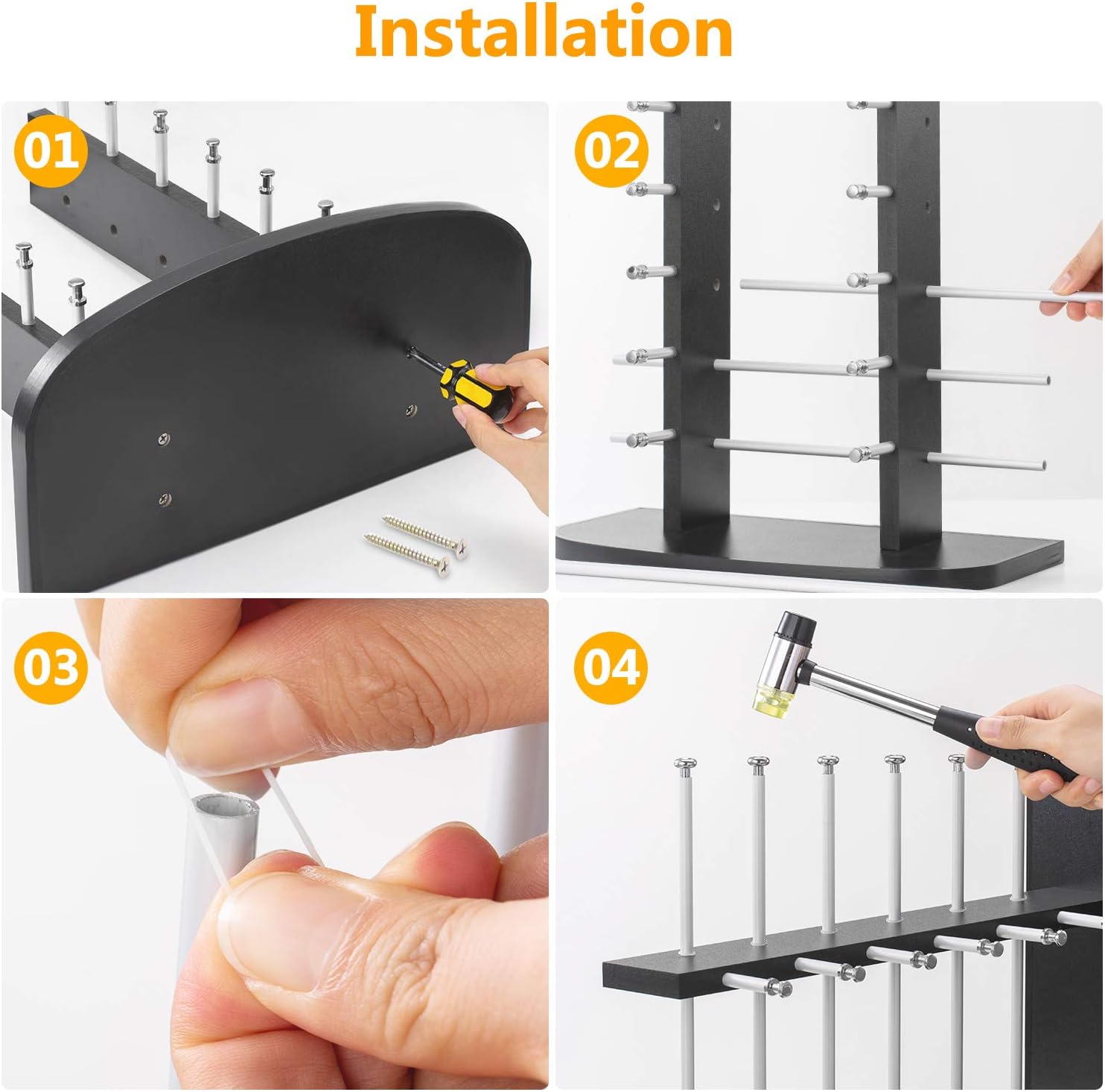 Installation

01

02

03

04